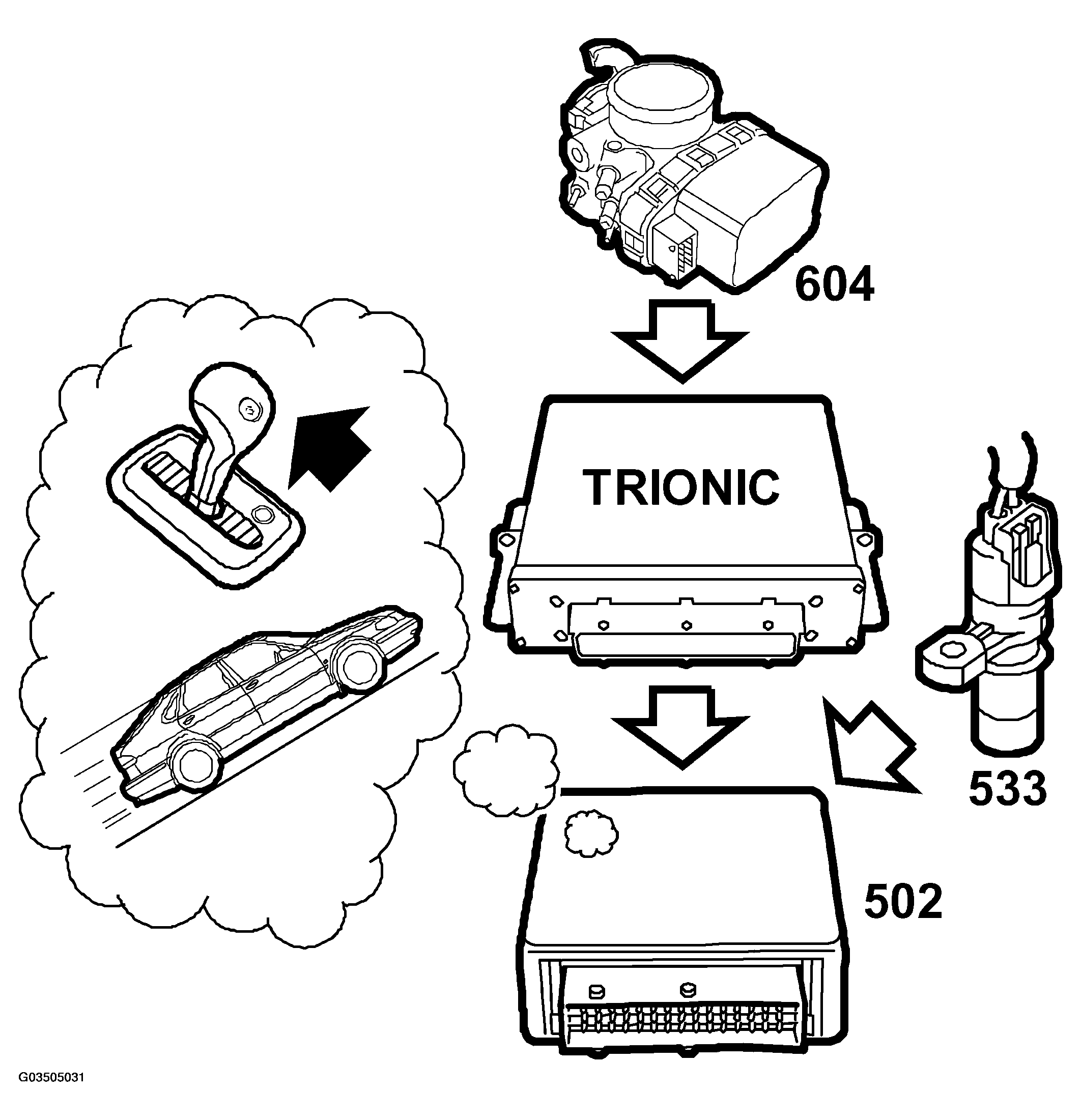 604

TRIONIC

533

502

G03505031