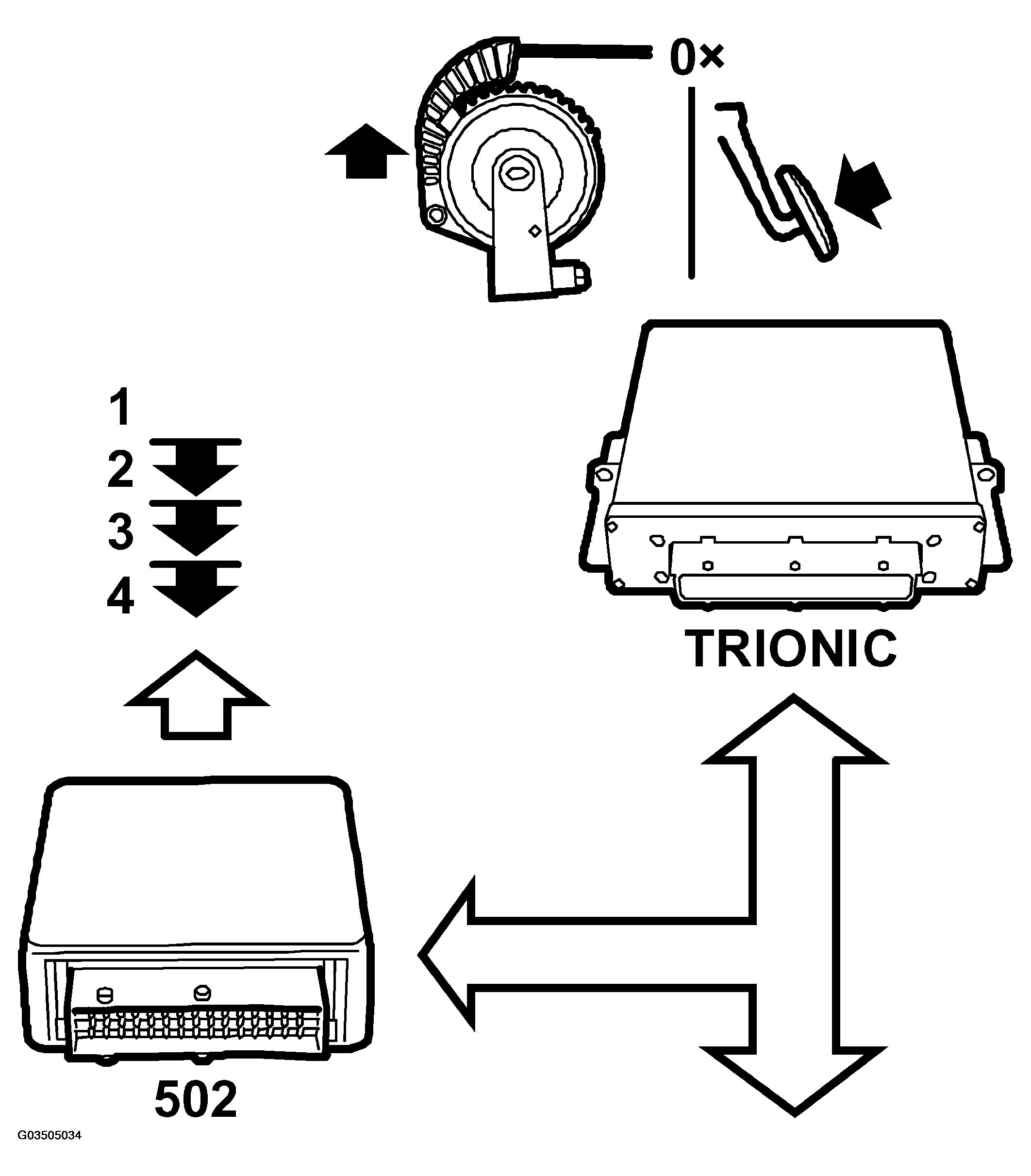 0×

1
2
3
4

TRIONIC

502

G03505034