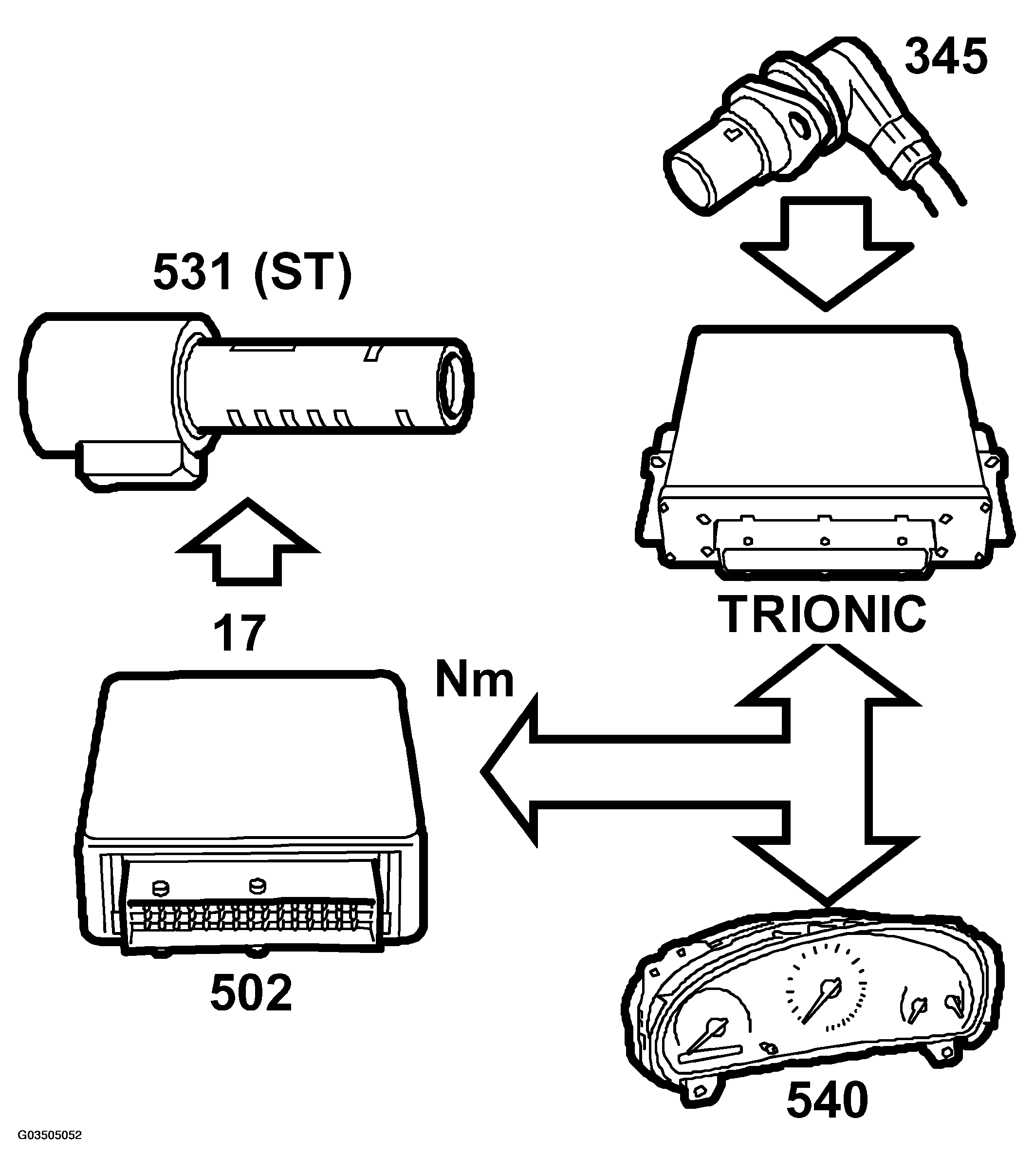 345

531 (ST)

TRIONIC

17

Nm

502

540

G03505052