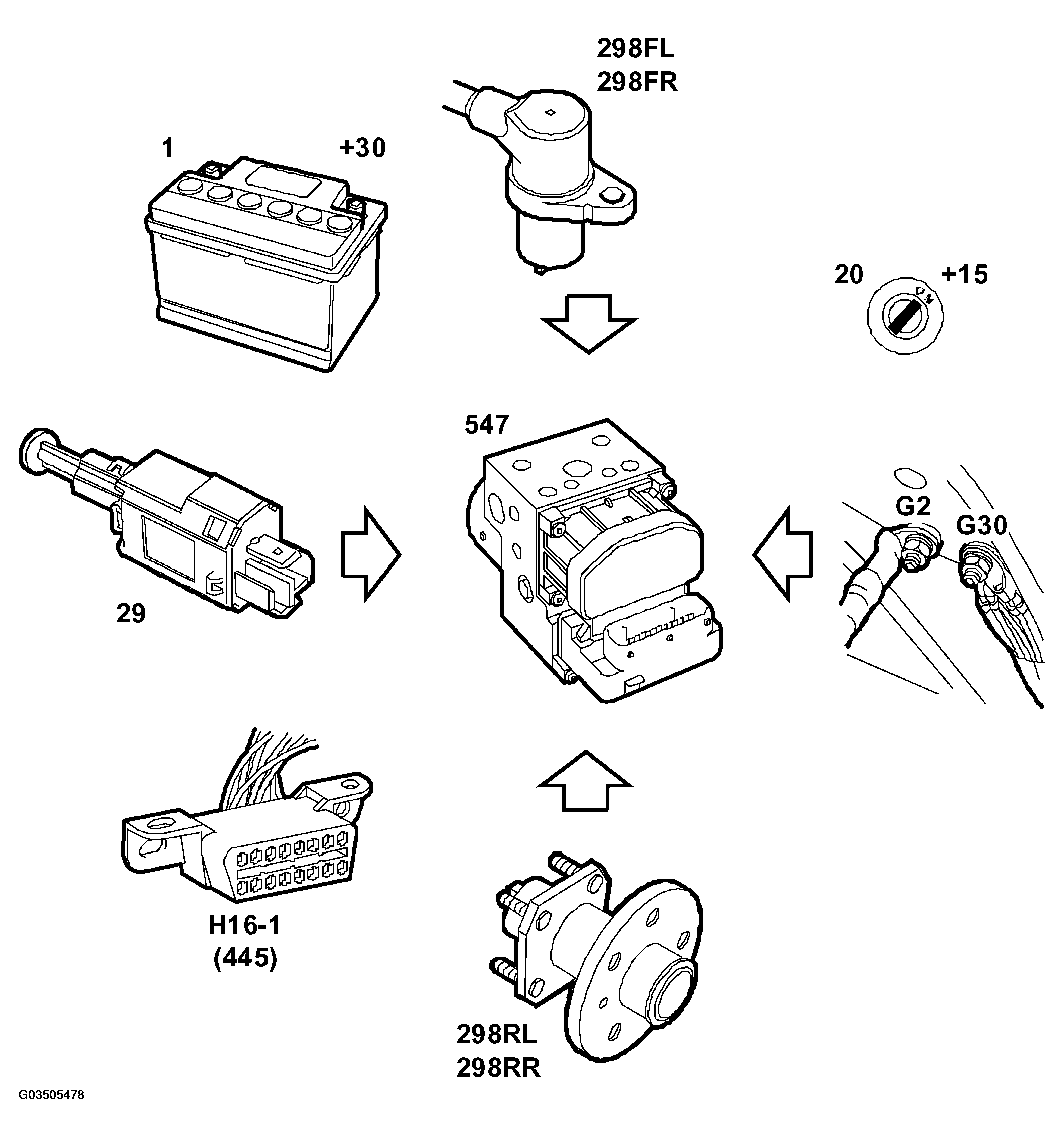 298FL
298FR

1

+30

20

+15

547

29

G2

G30

H16-1
(445)

298RL
298RR

G03505478