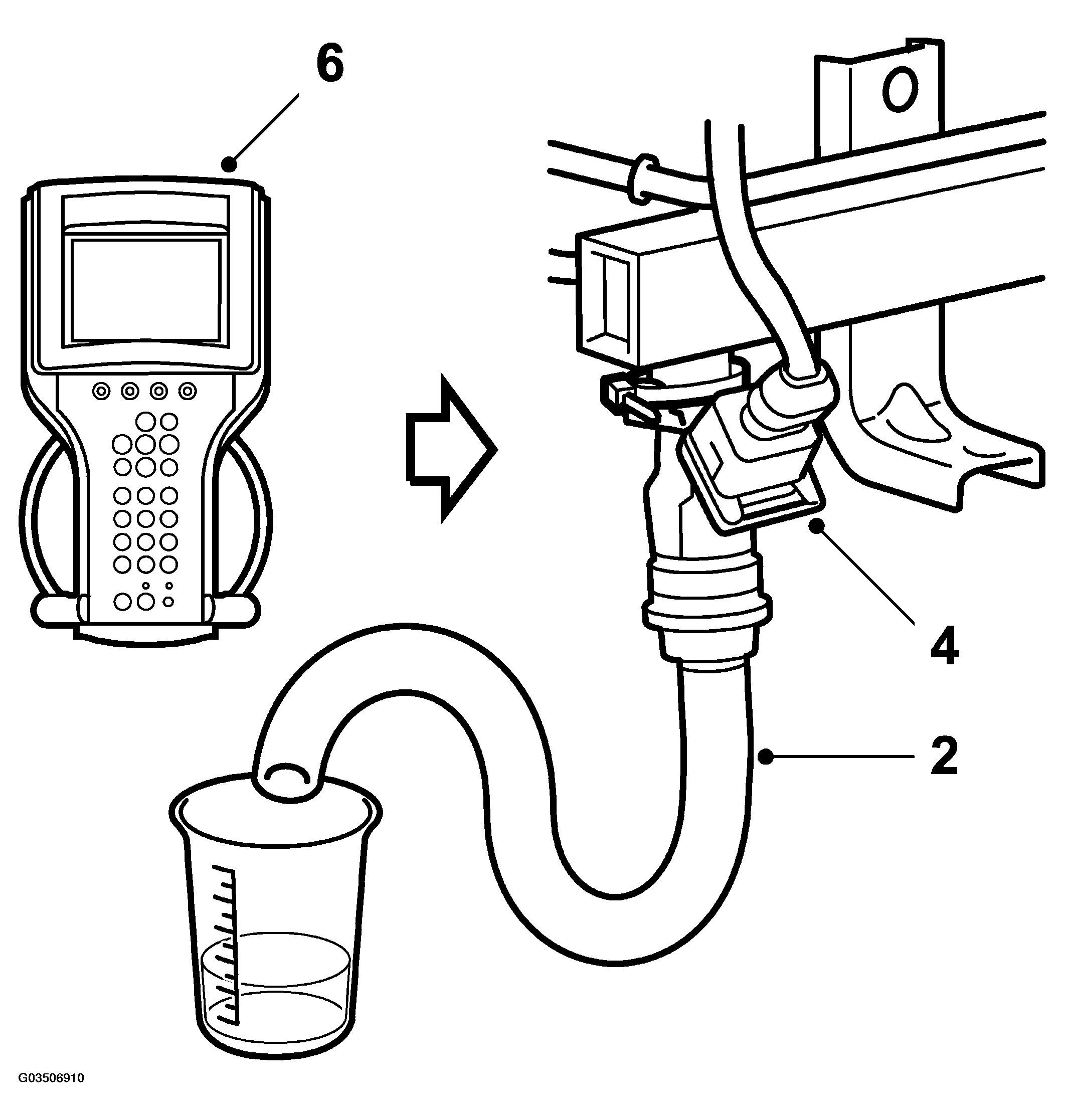 6

4

2

G03506910