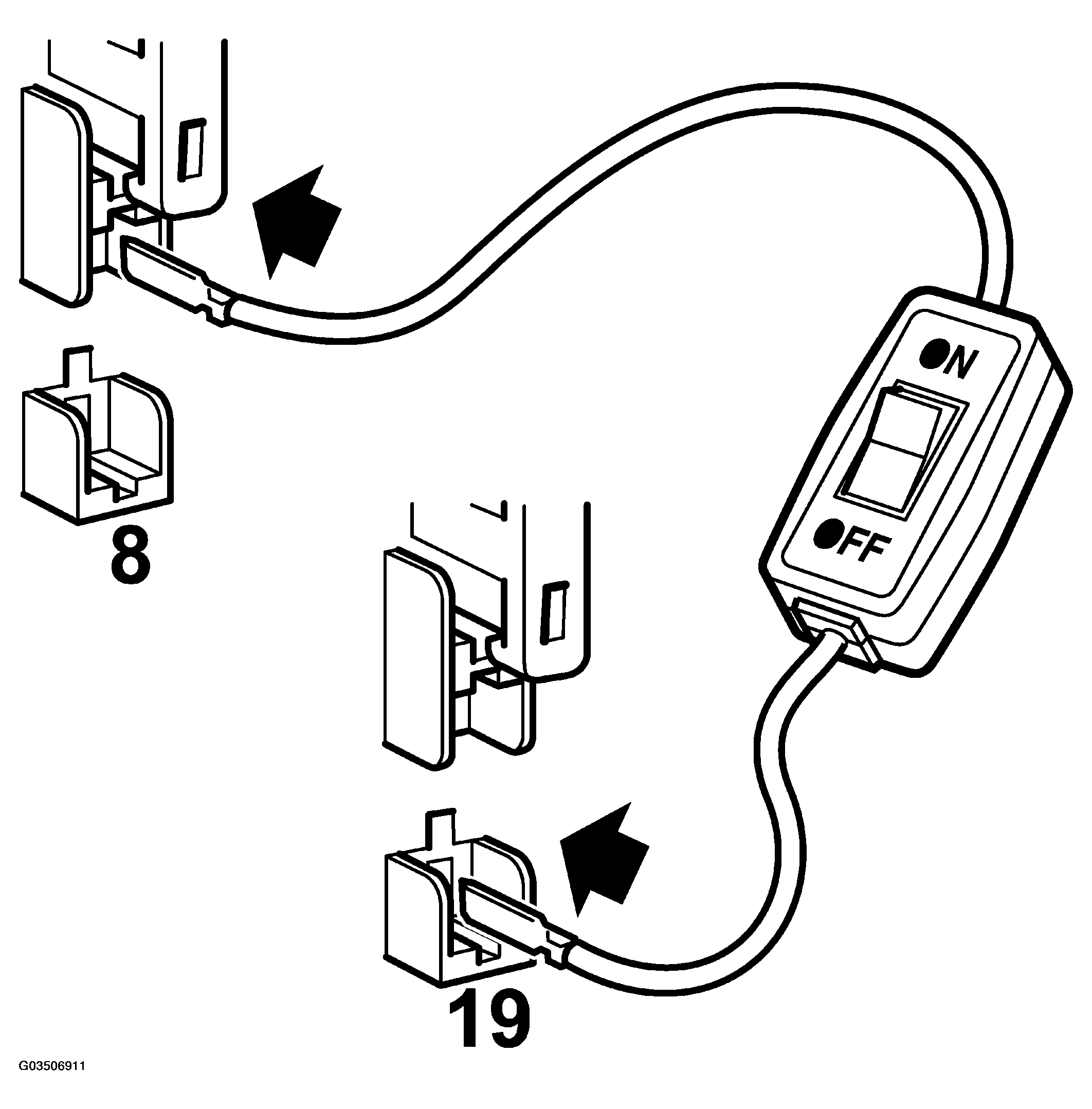 ON
OFF
8
19
G03506911