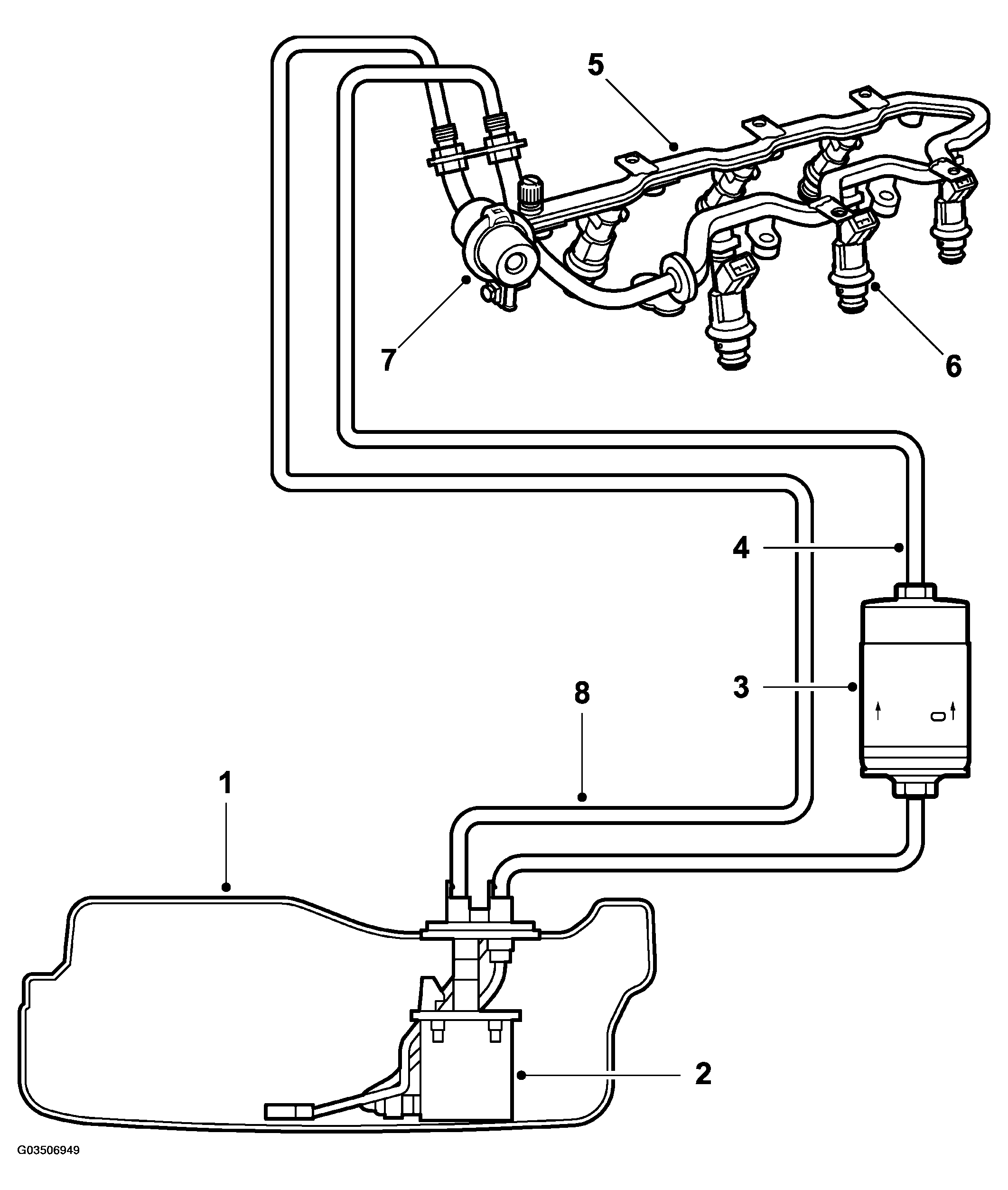 5
7
6
4
3
8
1
2
G03506949