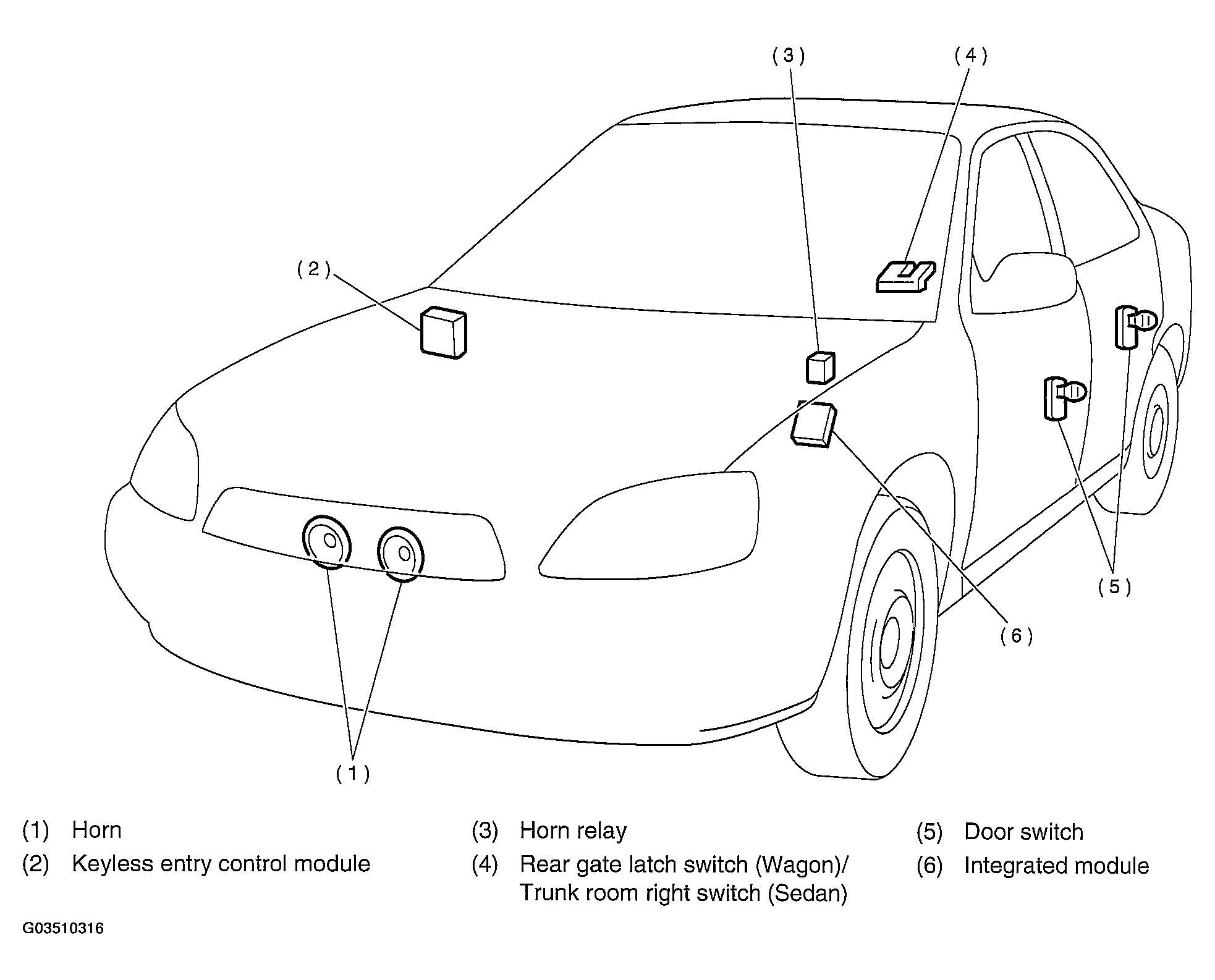 (3)

(4)

(2)

(5)

(6)

(1)

(1) Horn

(2) Keyless entry control module

(3) Horn relay

(4) Rear gate latch switch (Wagon)/ Trunk room right switch (Sedan)

(5) Door switch

(6) Integrated module

G03510316