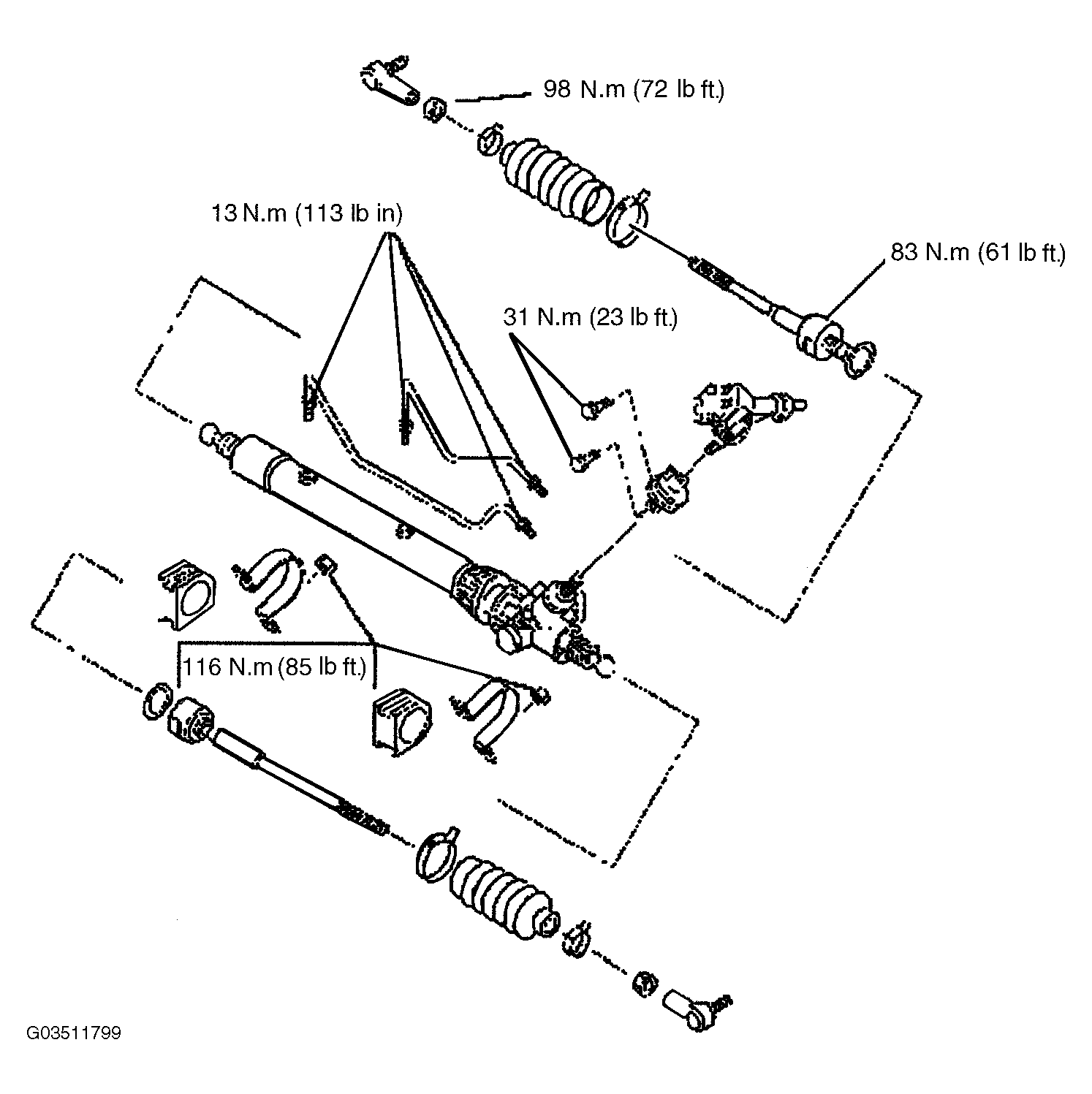 98 N.m (72 lb ft.)

13 N.m (113 lb in)

83 N.m (61 lb ft.)

31 N.m (23 lb ft.)

116 N.m (85 lb ft.)

G03511799