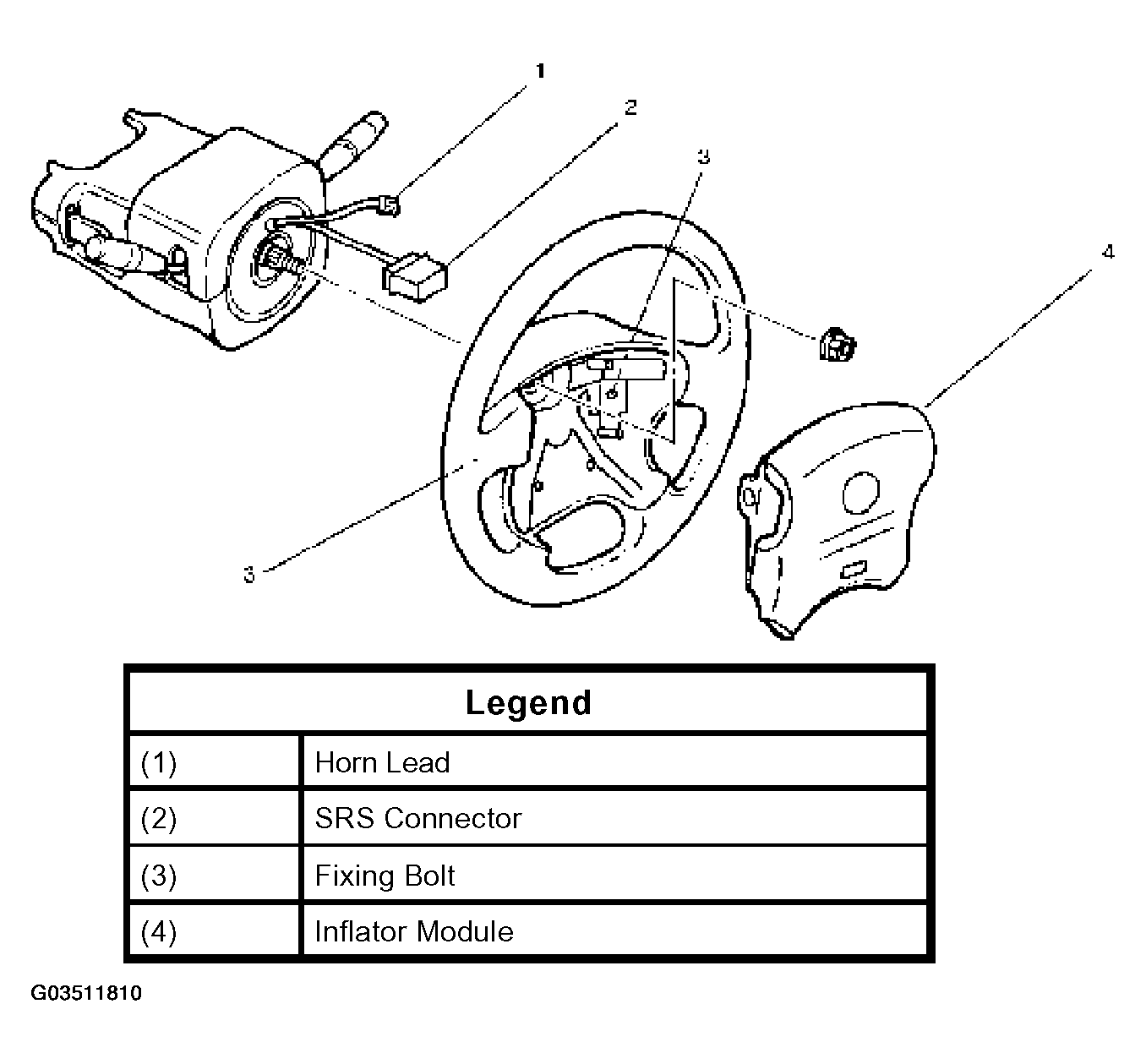 1
2
3
4
3

| Legend | |
|---|---|
| (1) | Horn Lead |
| (2) | SRS Connector |
| (3) | Fixing Bolt |
| (4) | Inflator Module |

G03511810