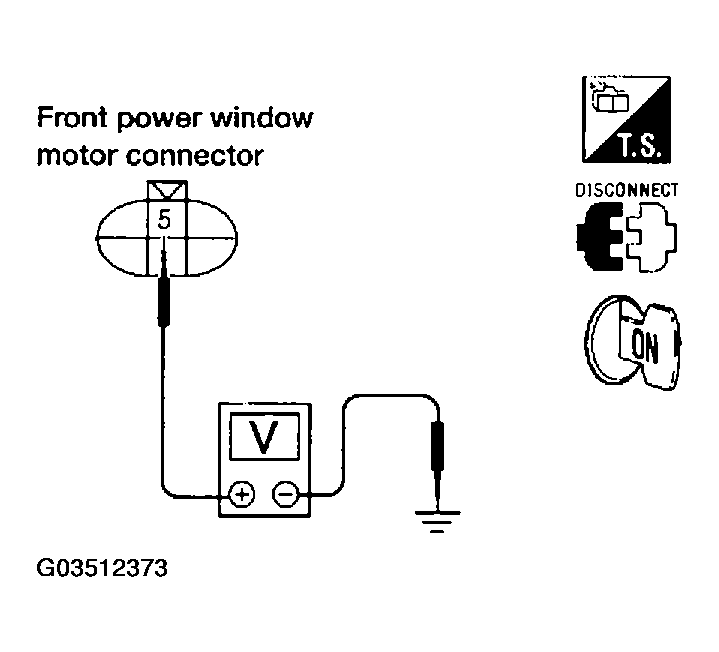 Front power window motor connector

5

V

+ −

T.S.

DISCONNECT

ON

G03512373