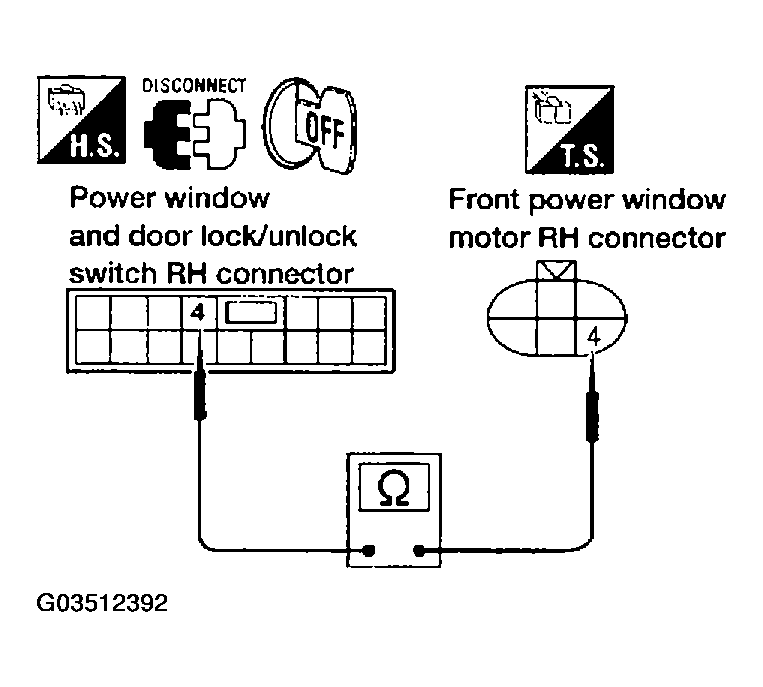 H.S.
DISCONNECT
OFF
T.S.

Power window and door lock/unlock switch RH connector

4

Front power window motor RH connector

4

Ω

G03512392