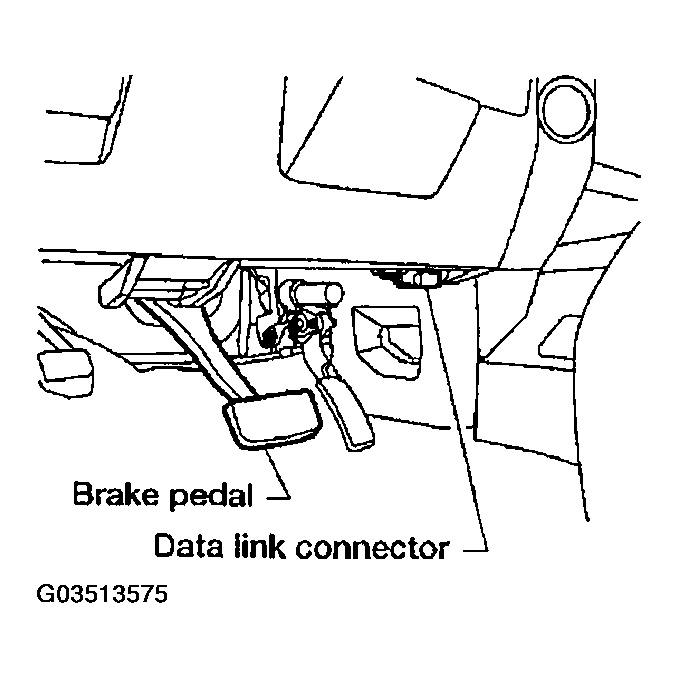 Brake pedal

Data link connector

G03513575