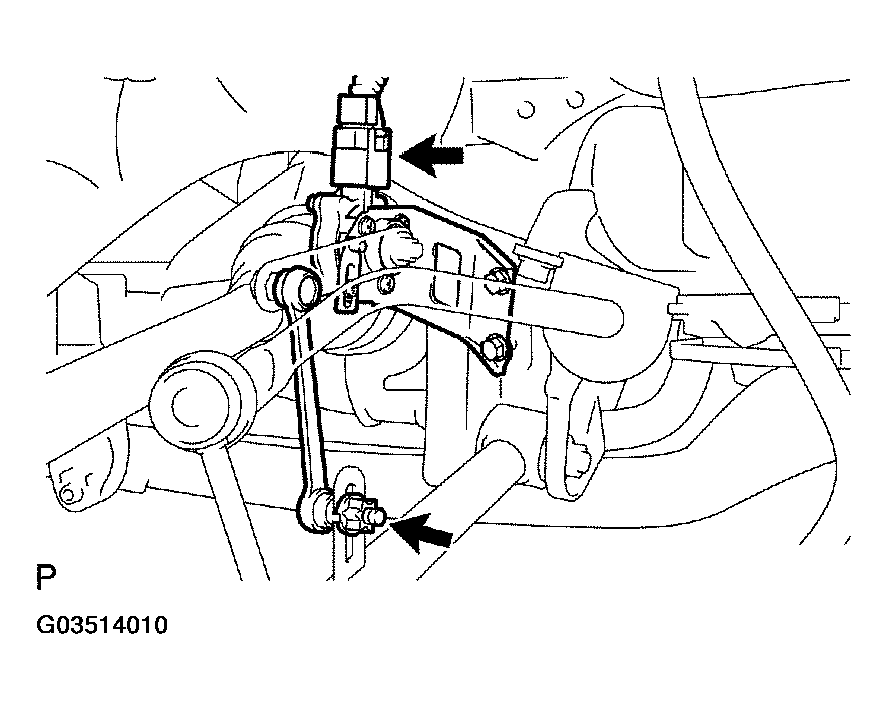 P

G03514010