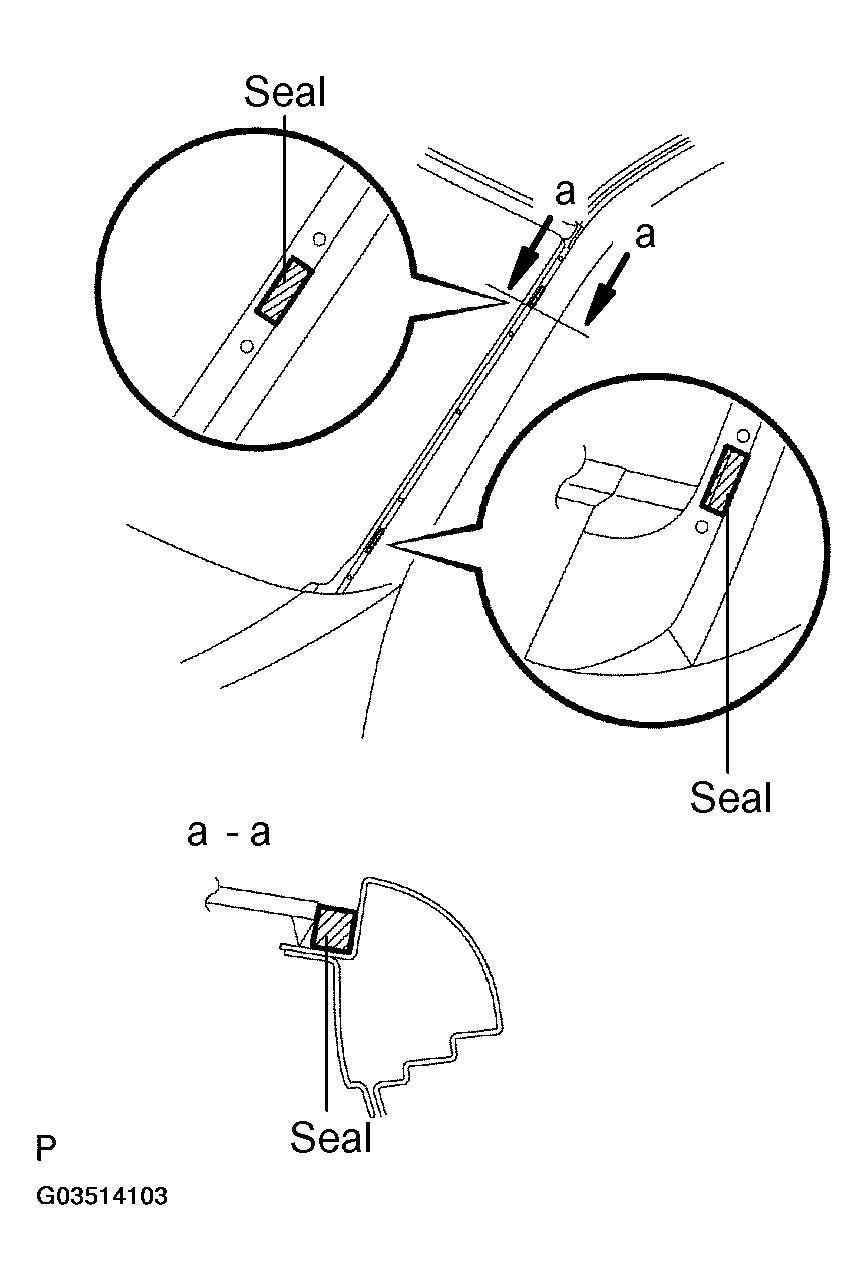 Seal

a

a

Seal

a - a

Seal

P

G03514103