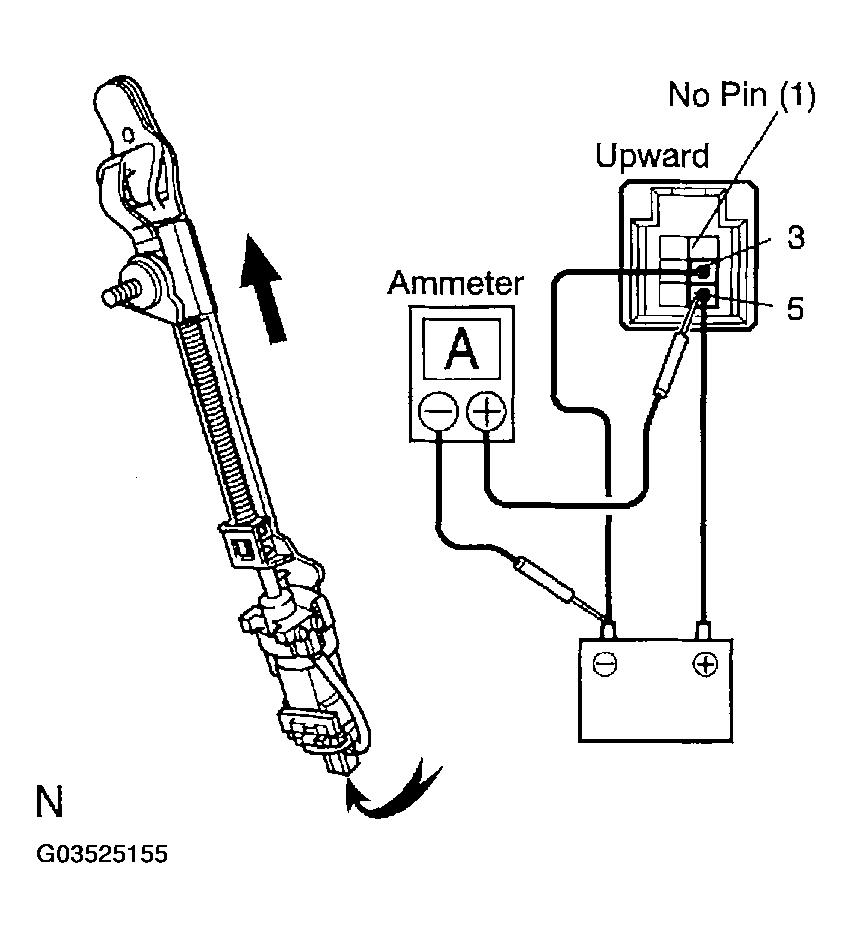 No Pin (1)
Upward
3
5
Ammeter
A
−
+
−
+
N
G03525155