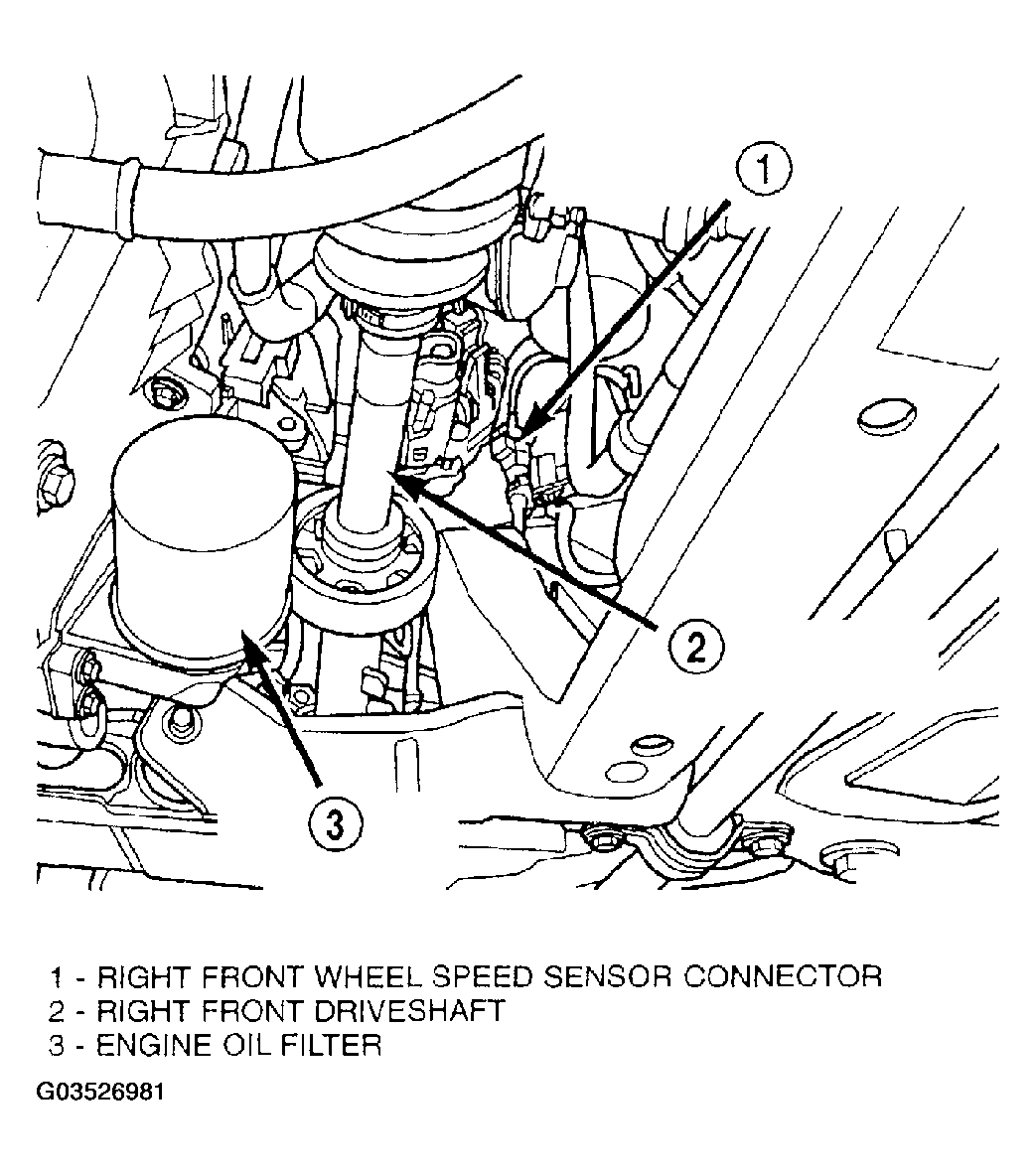 1

2

3

1 - RIGHT FRONT WHEEL SPEED SENSOR CONNECTOR
2 - RIGHT FRONT DRIVESHAFT
3 - ENGINE OIL FILTER

G03526981