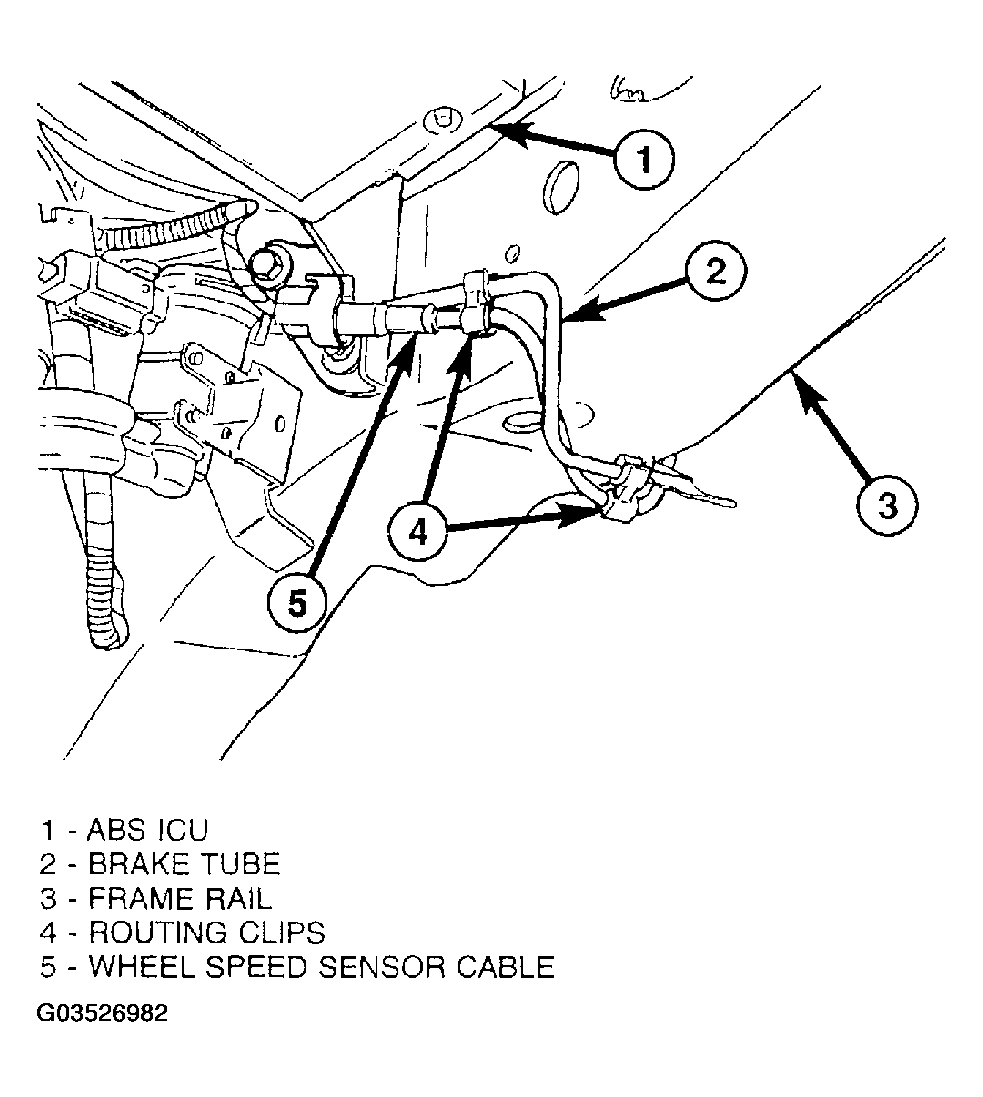 1

2

3

4

5

1 - ABS ICU
2 - BRAKE TUBE
3 - FRAME RAIL
4 - ROUTING CLIPS
5 - WHEEL SPEED SENSOR CABLE

G03526982