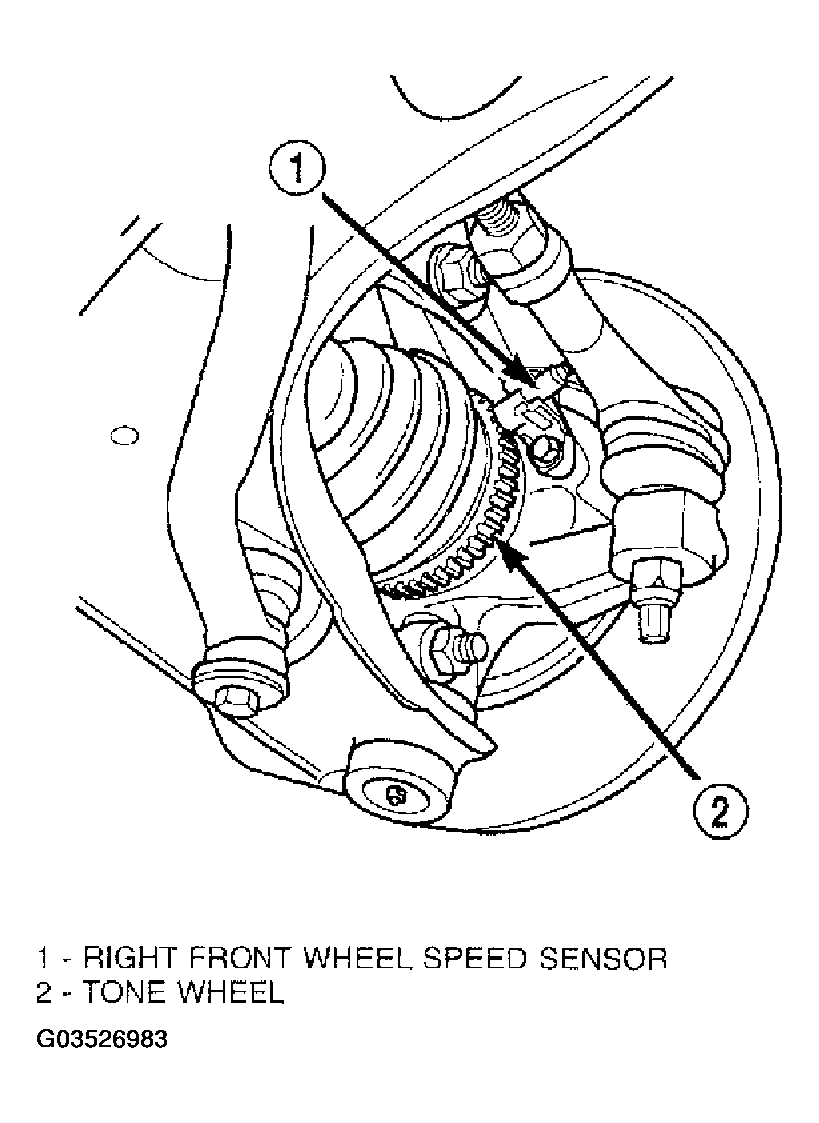 1

2

1 - RIGHT FRONT WHEEL SPEED SENSOR
2 - TONE WHEEL

G03526983