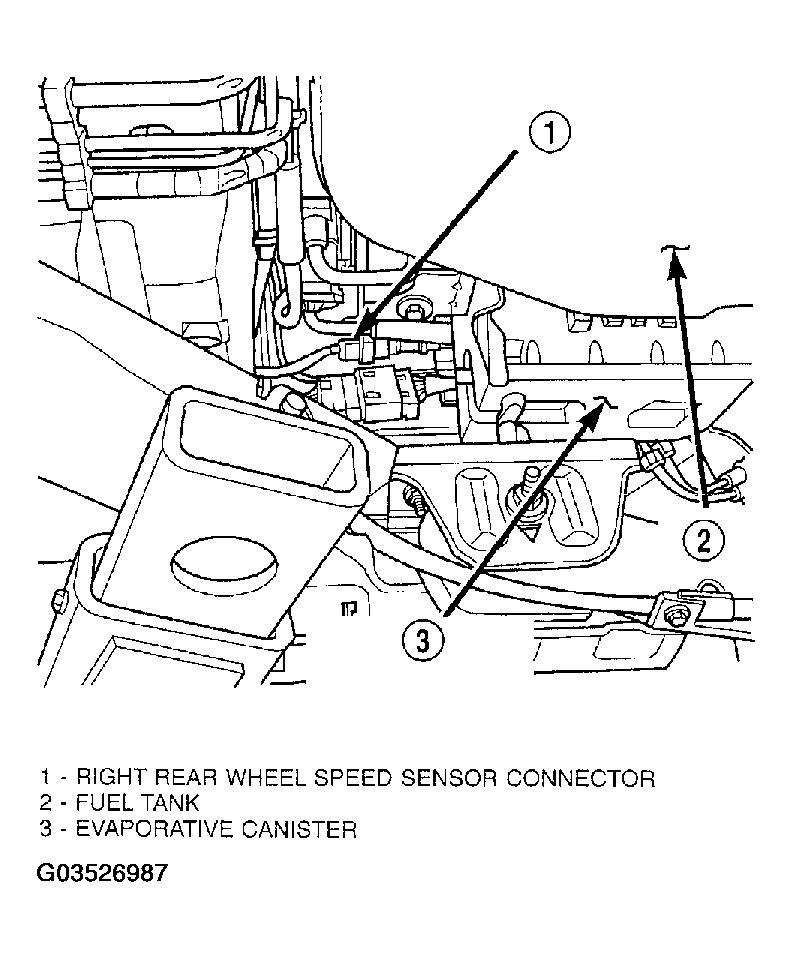 1

2

3

1 - RIGHT REAR WHEEL SPEED SENSOR CONNECTOR
2 - FUEL TANK
3 - EVAPORATIVE CANISTER

G03526987