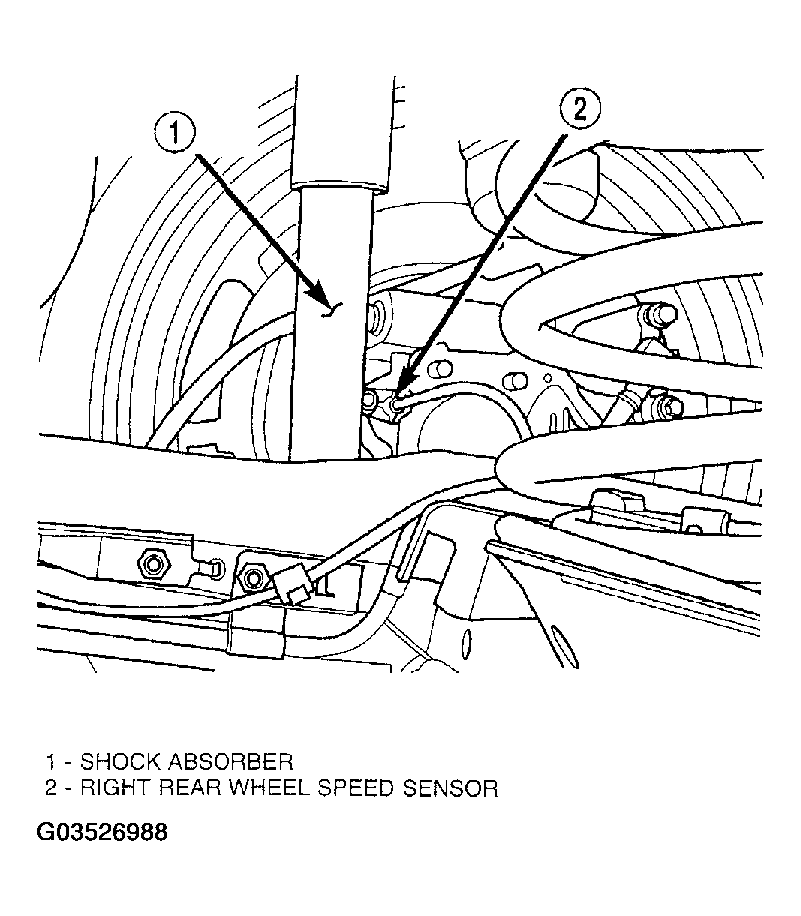 1

2

1 - SHOCK ABSORBER
2 - RIGHT REAR WHEEL SPEED SENSOR

G03526988