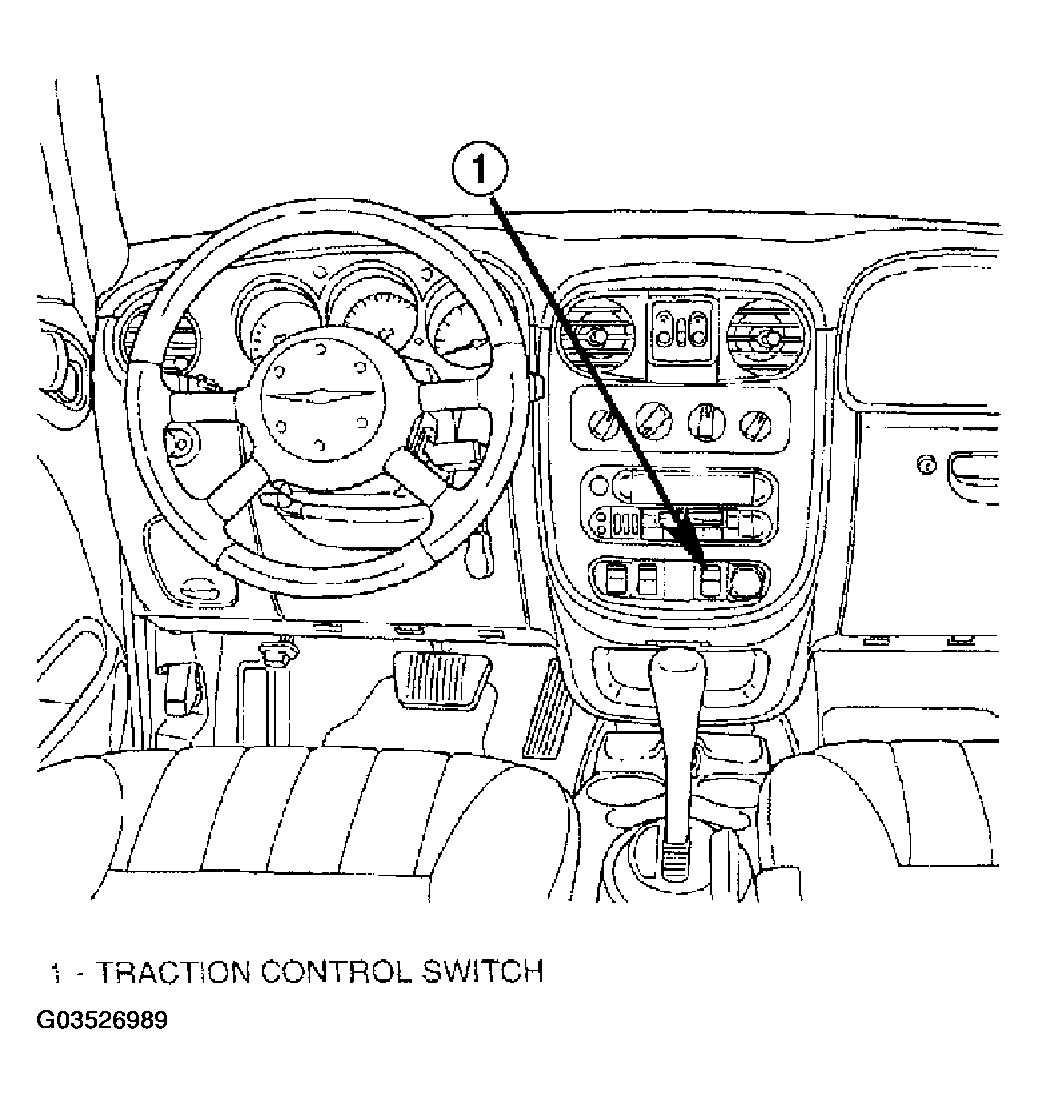 1

1 - TRACTION CONTROL SWITCH

G03526989