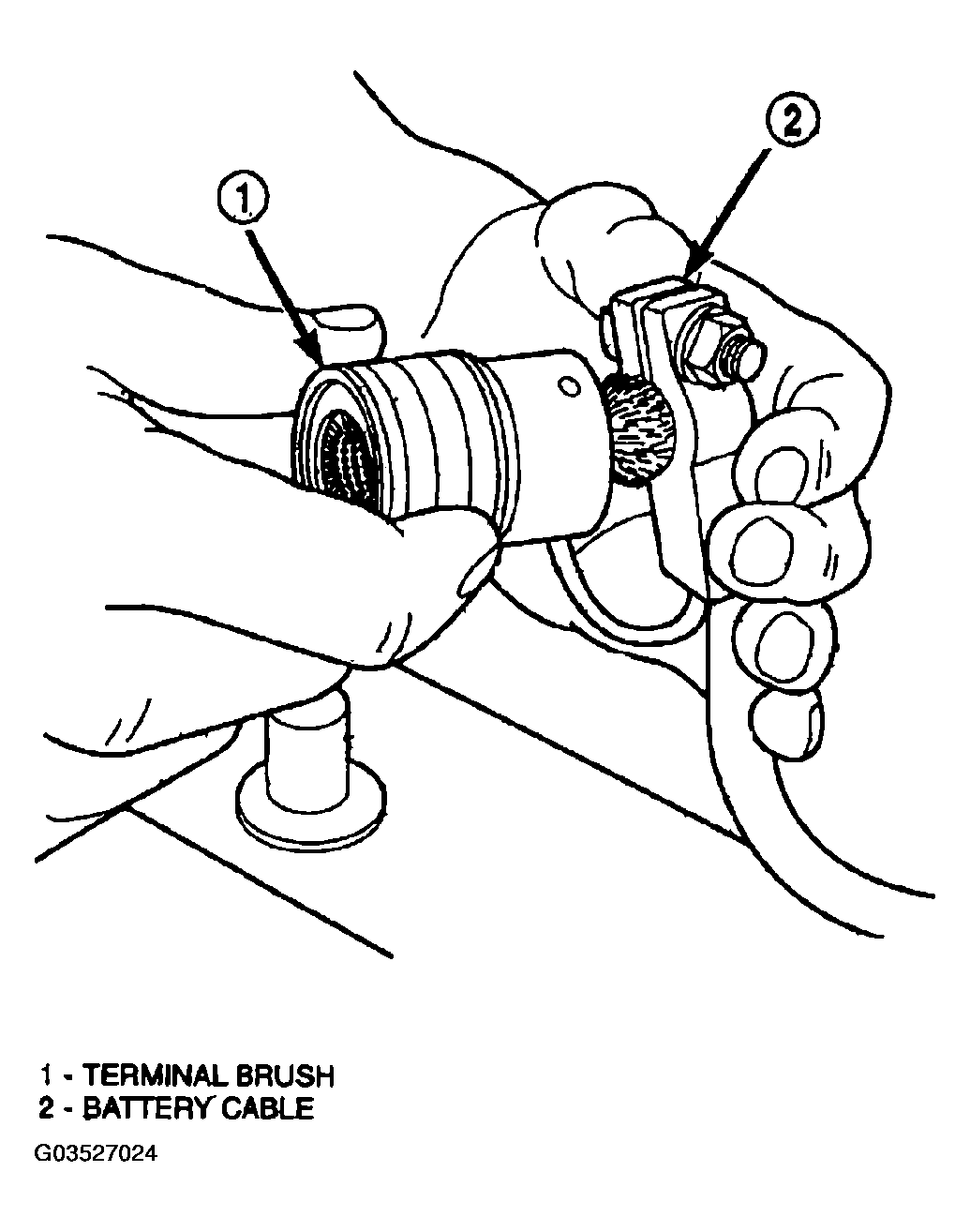 1

2

1 - TERMINAL BRUSH
2 - BATTERY CABLE

G03527024