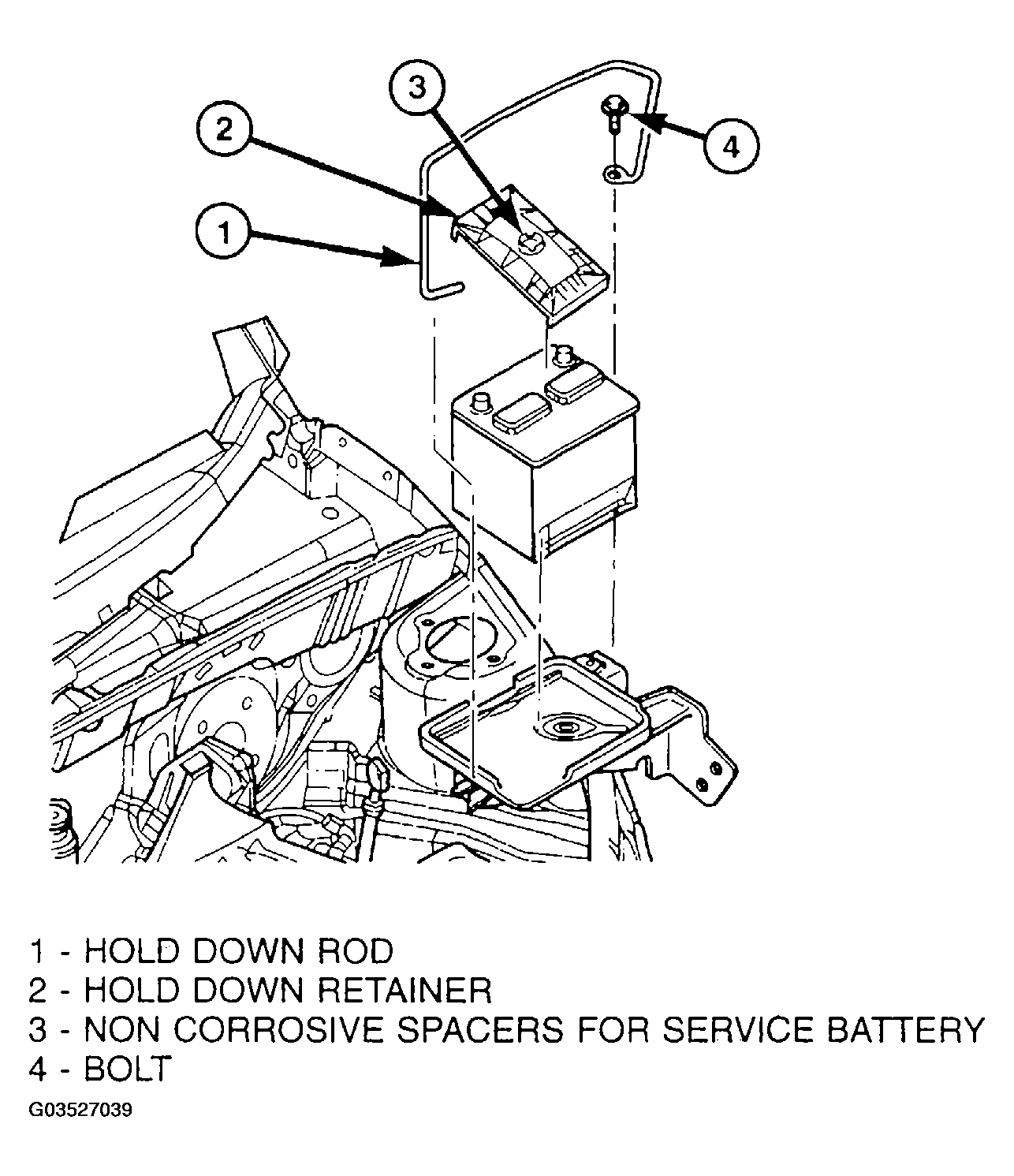 3
2
4
1

1 - HOLD DOWN ROD
2 - HOLD DOWN RETAINER
3 - NON CORROSIVE SPACERS FOR SERVICE BATTERY
4 - BOLT

G03527039