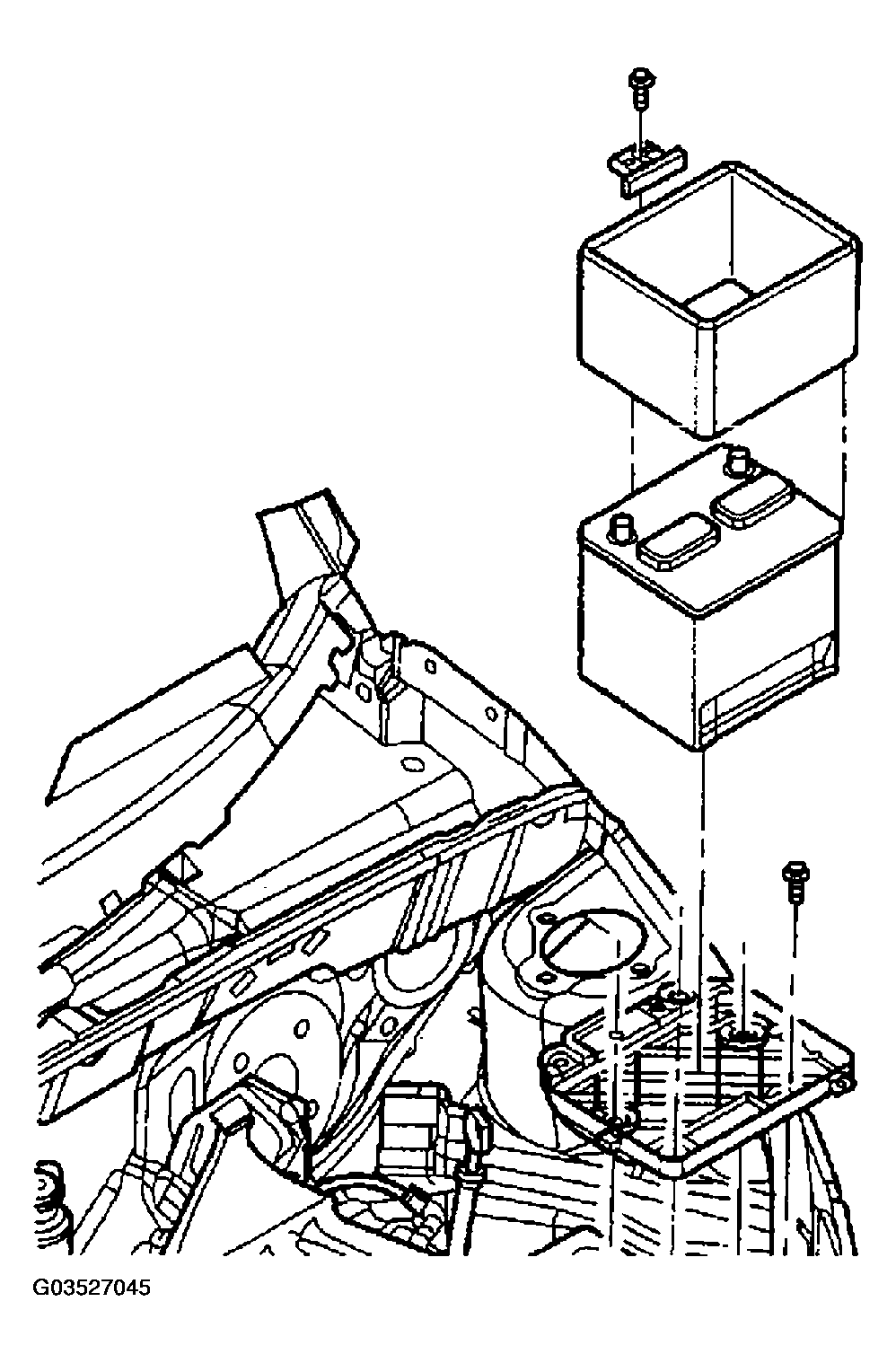 G03527045