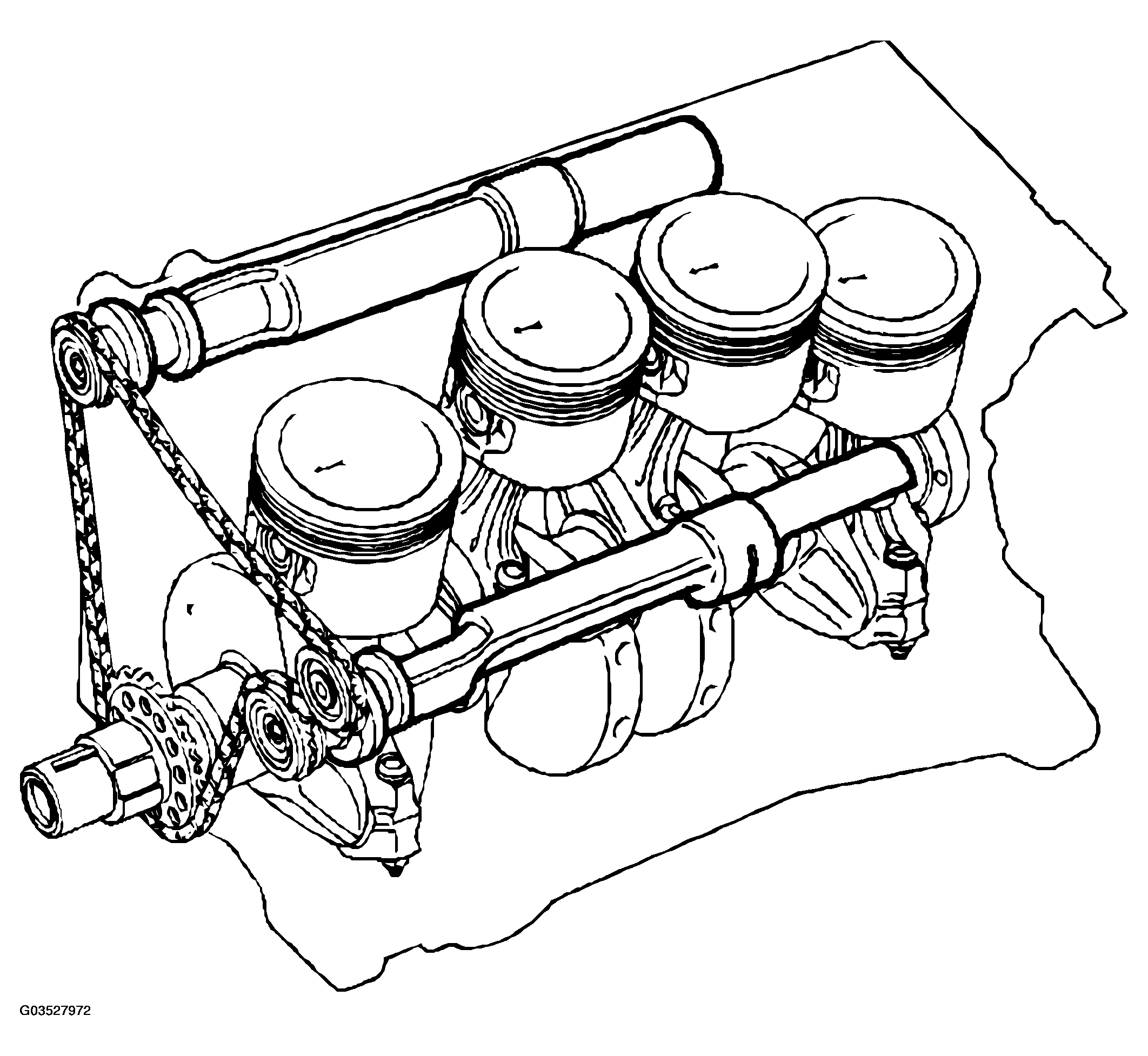 G03527972