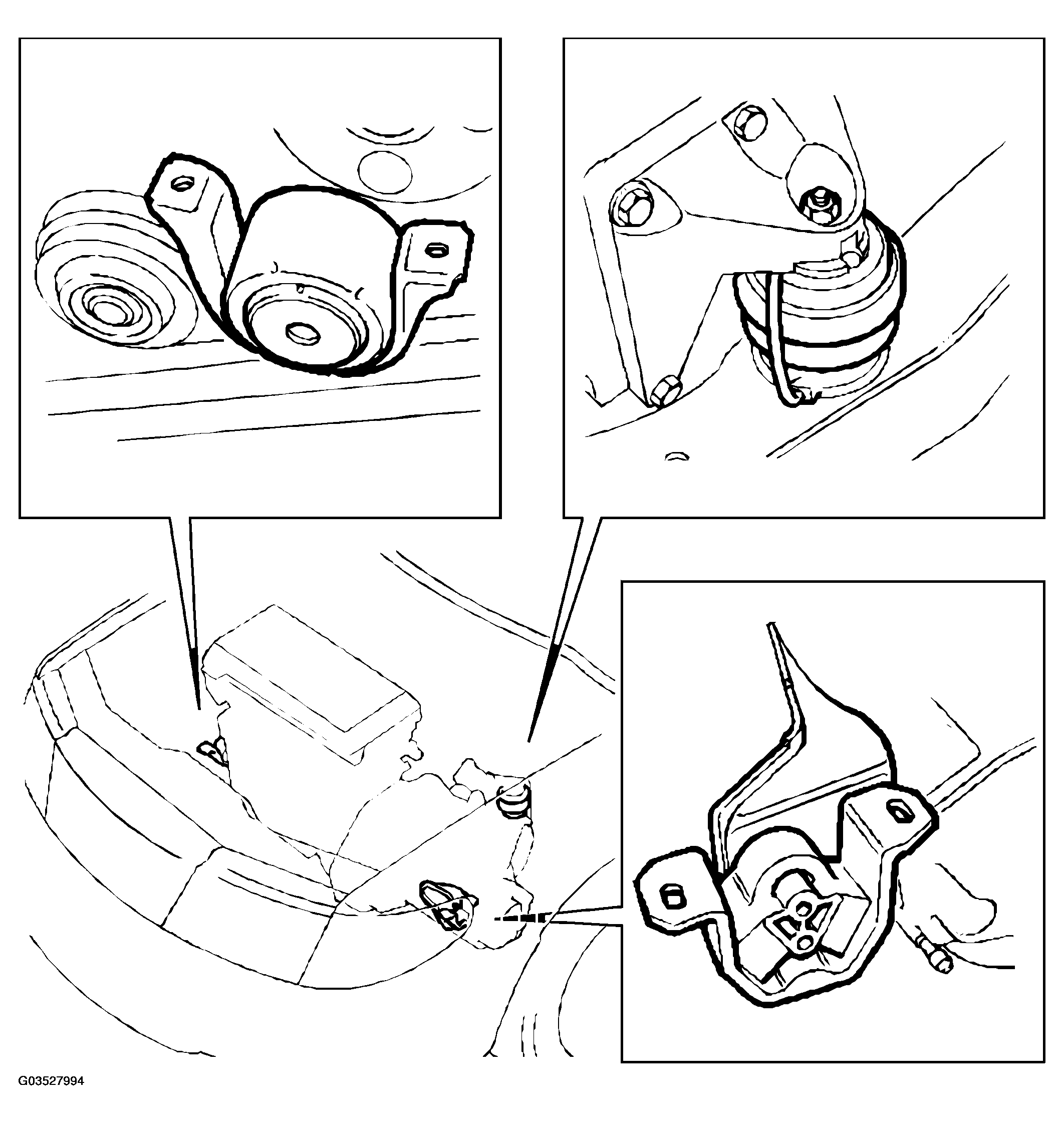 G03527994