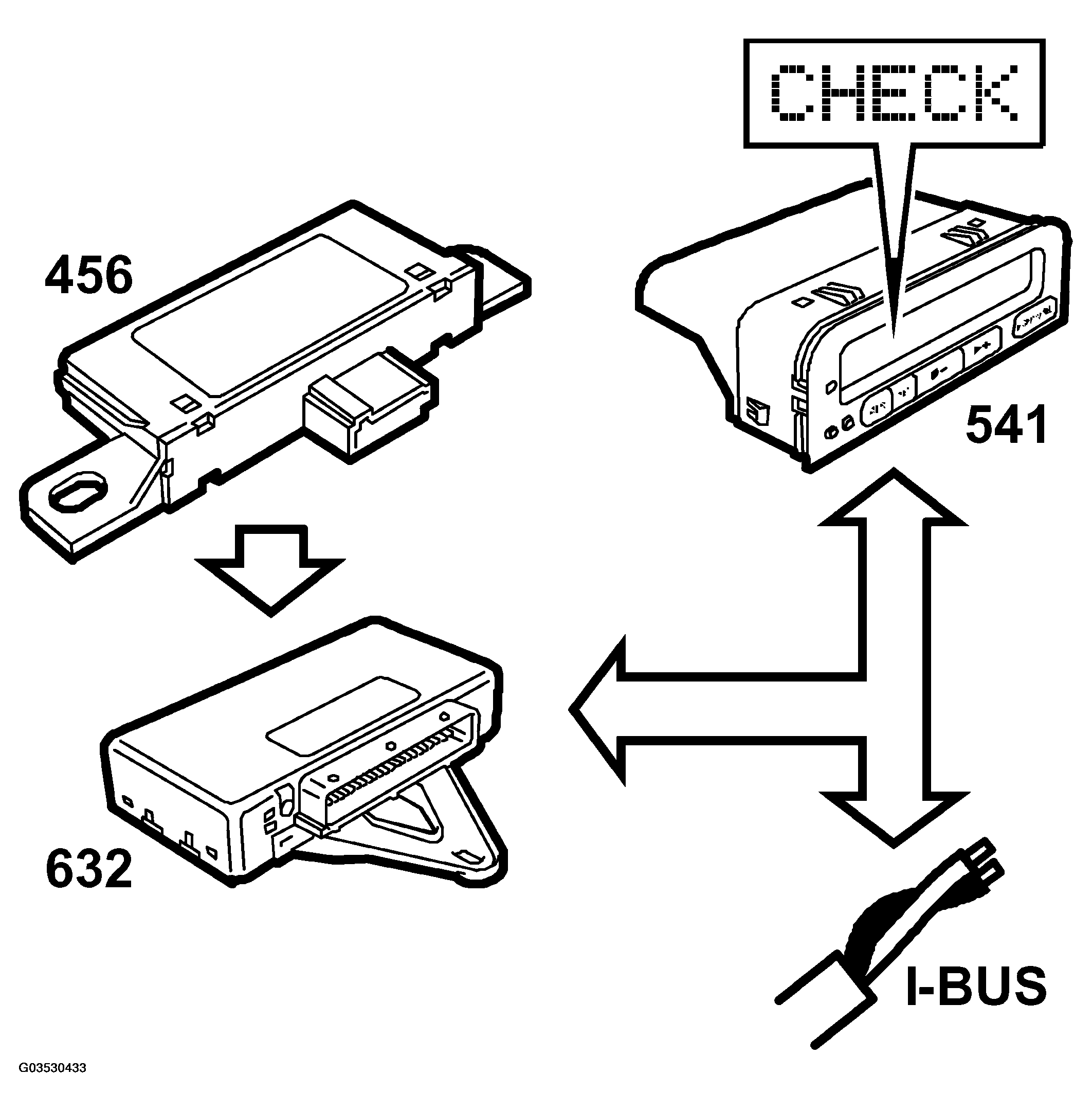 CHECK

456

541

632

I-BUS

G03530433