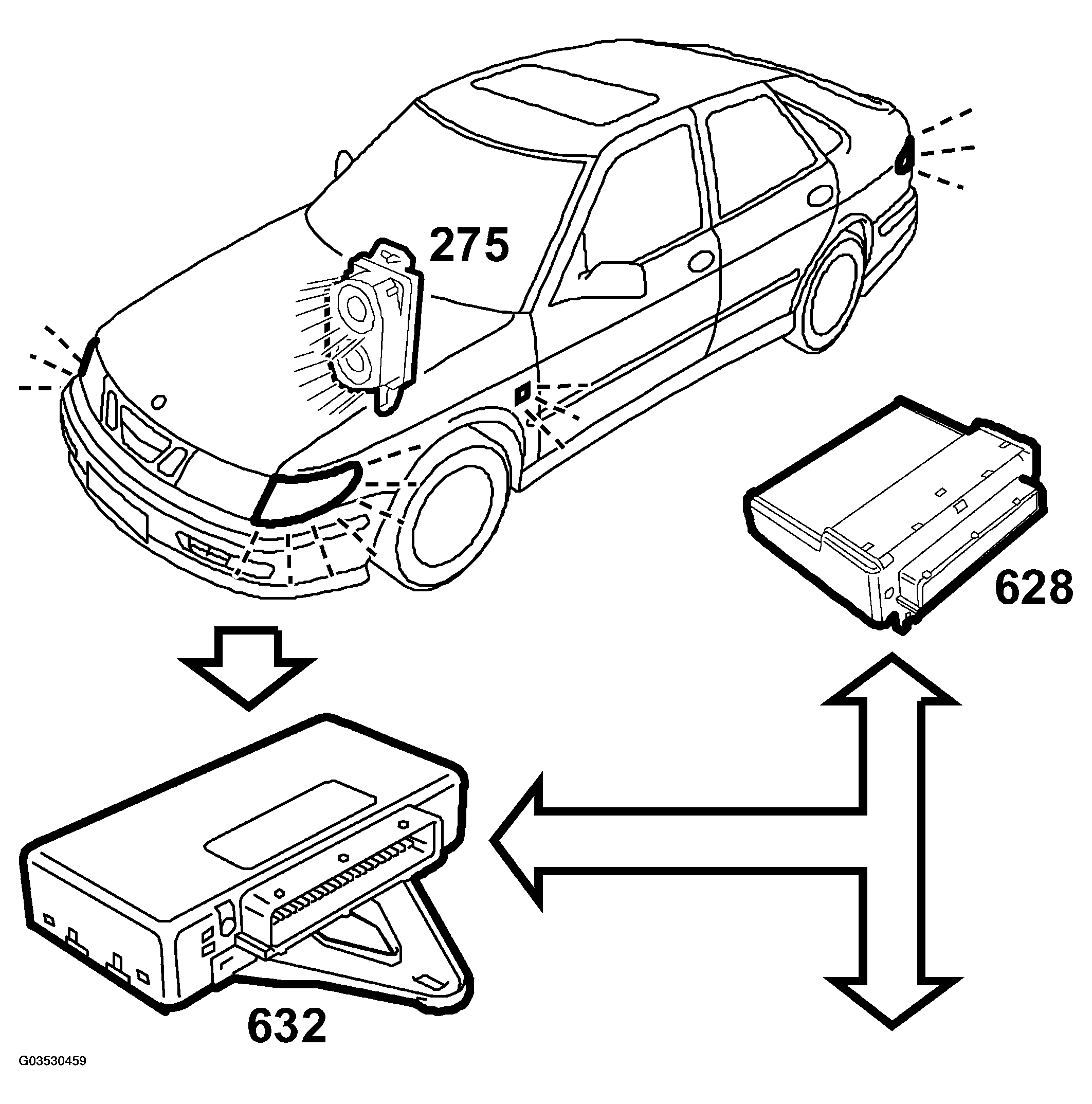 275

628

632

G03530459