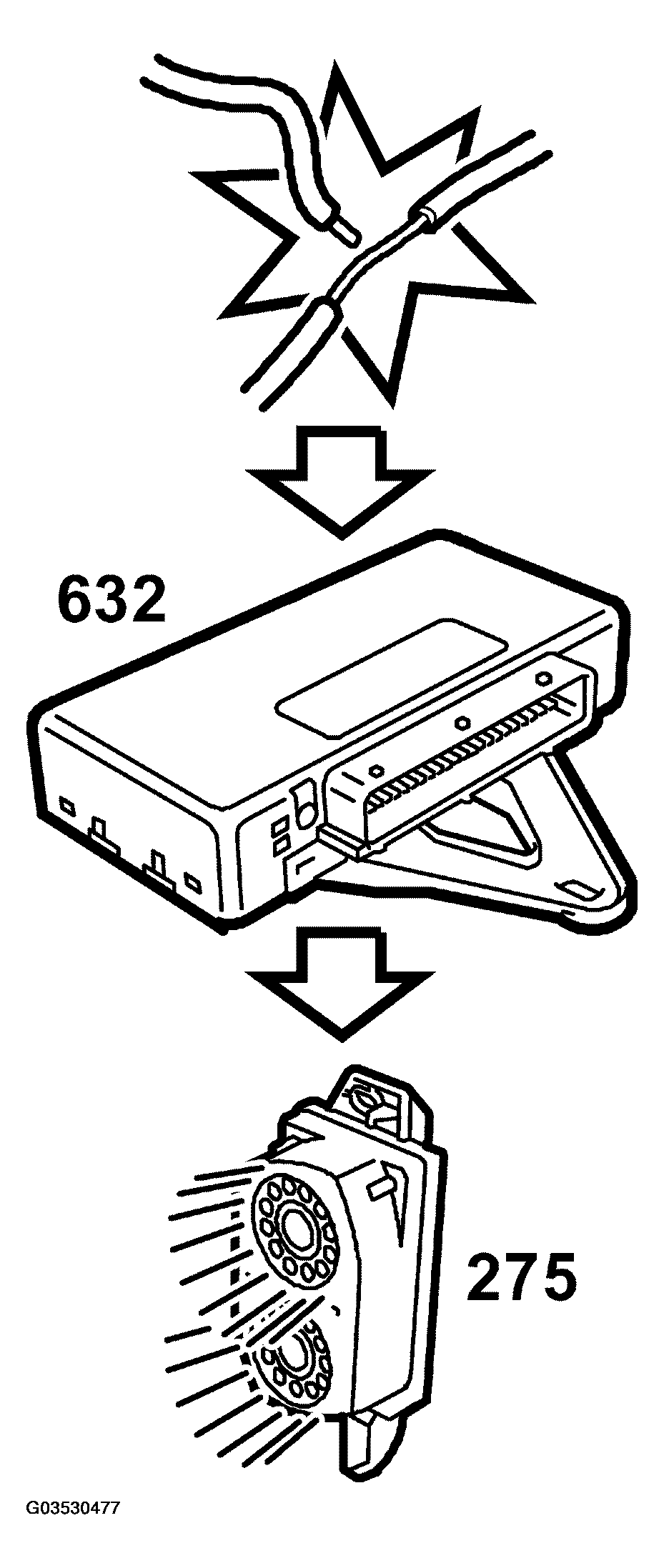 632

275

G03530477