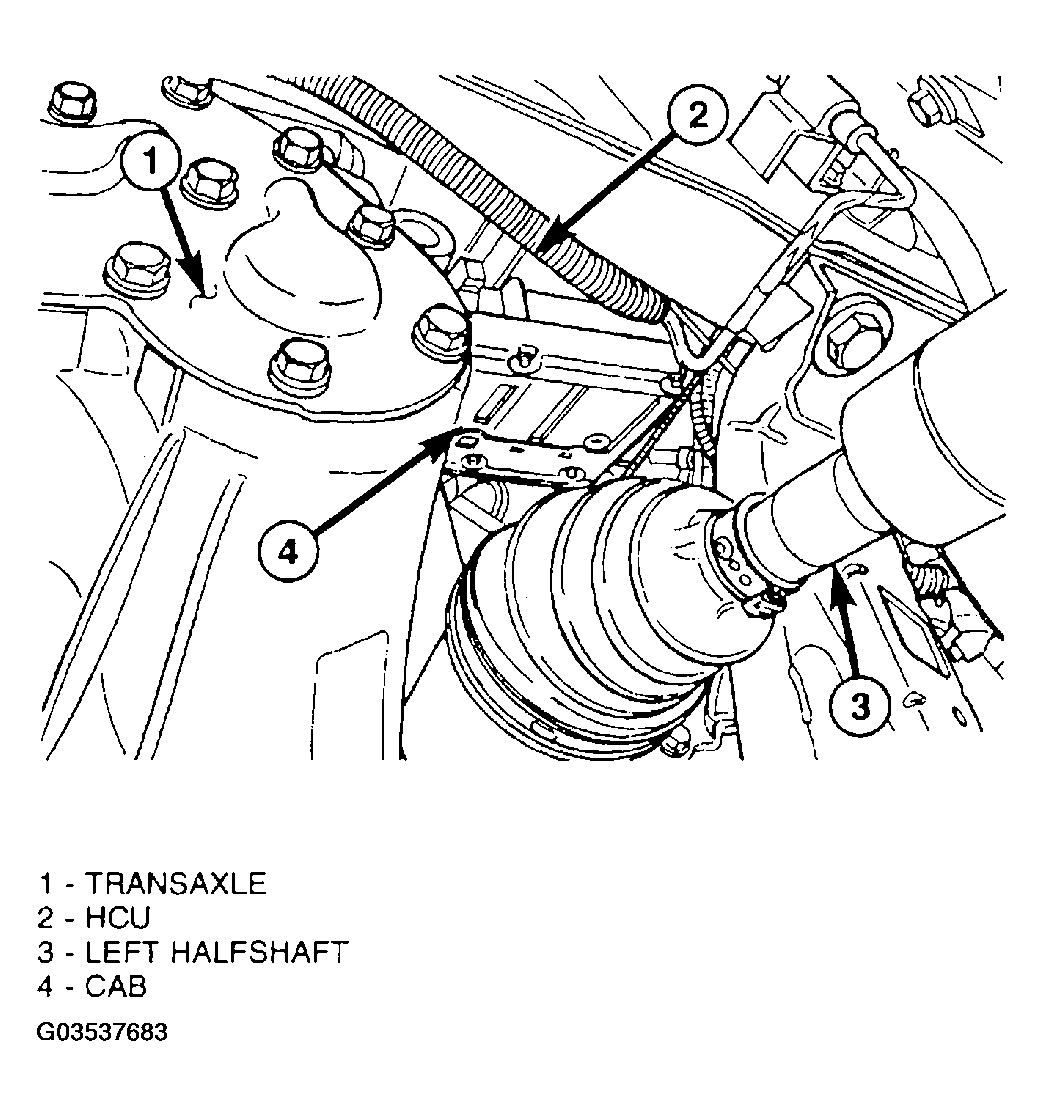 1
2
4
3

1 - TRANSAXLE
2 - HCU
3 - LEFT HALFSHAFT
4 - CAB

G03537683