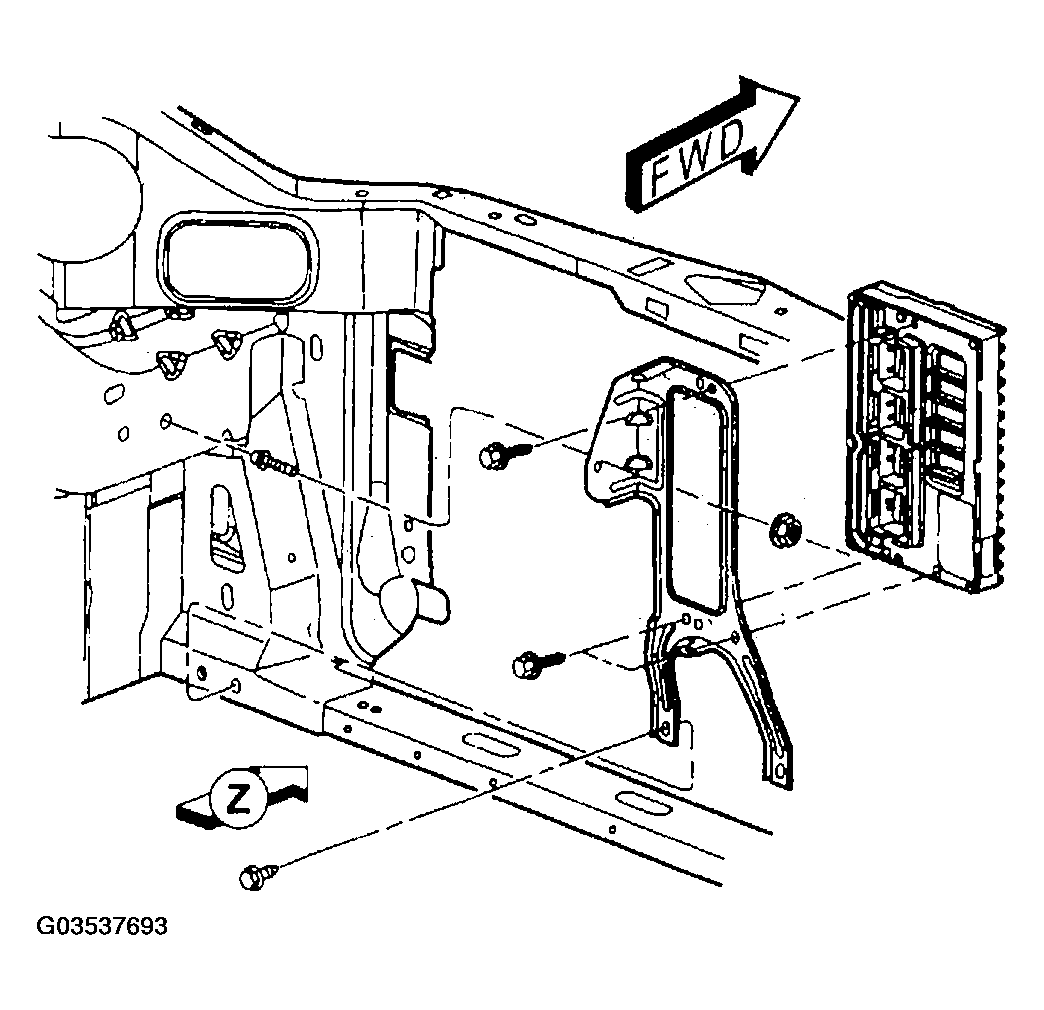 FWD

Z

G03537693