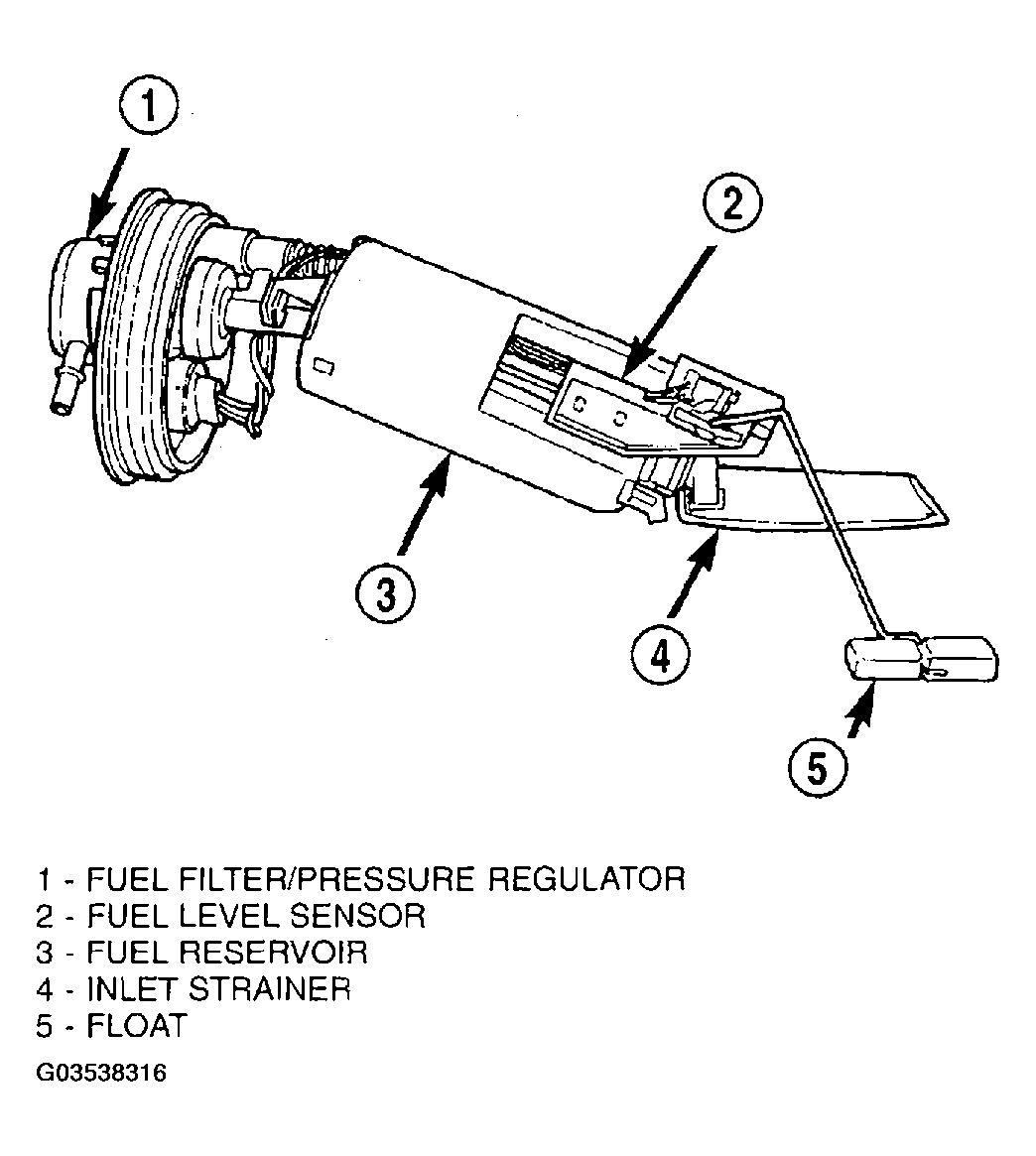 1

2

3

4

5

1 - FUEL FILTER/PRESSURE REGULATOR
2 - FUEL LEVEL SENSOR
3 - FUEL RESERVOIR
4 - INLET STRAINER
5 - FLOAT

G03538316