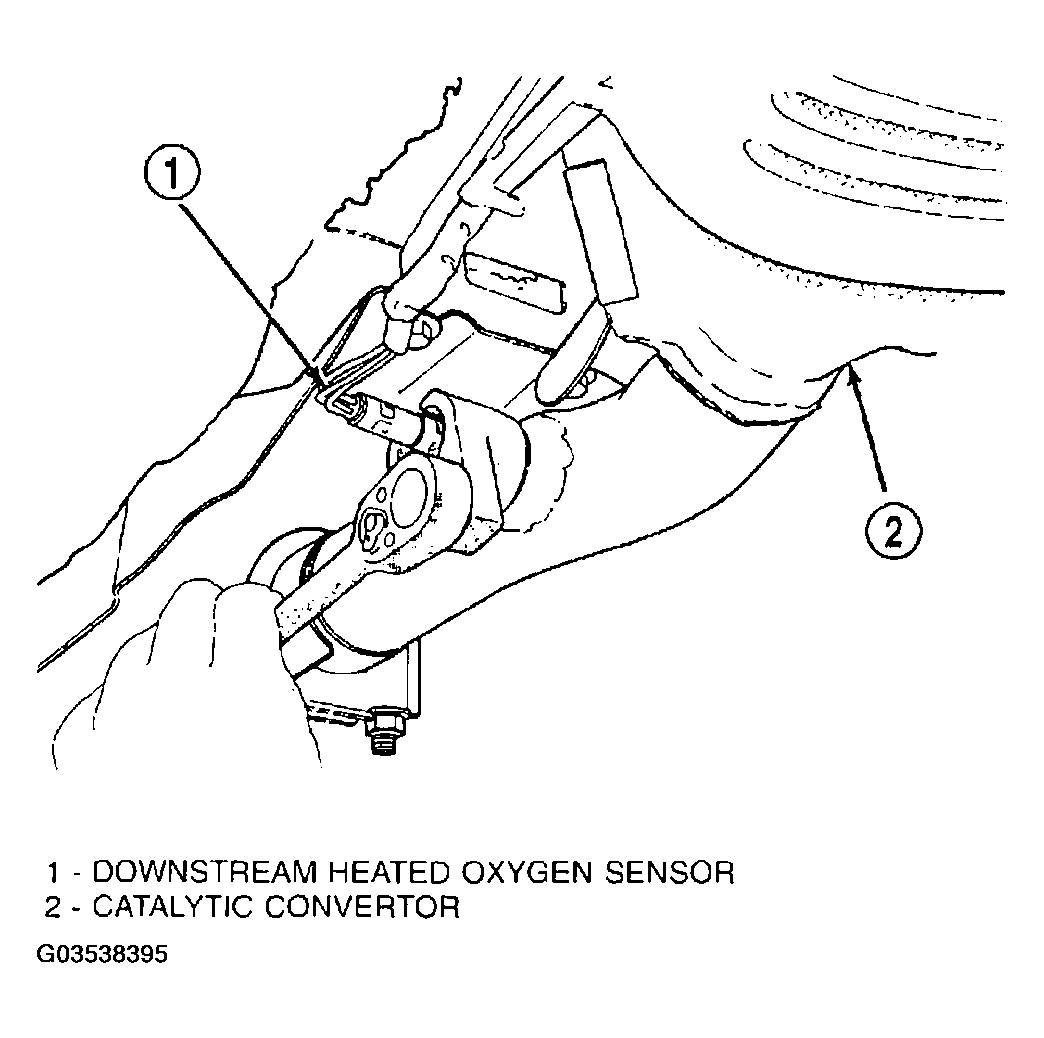 1

2

1 - DOWNSTREAM HEATED OXYGEN SENSOR
2 - CATALYTIC CONVERTOR

G03538395