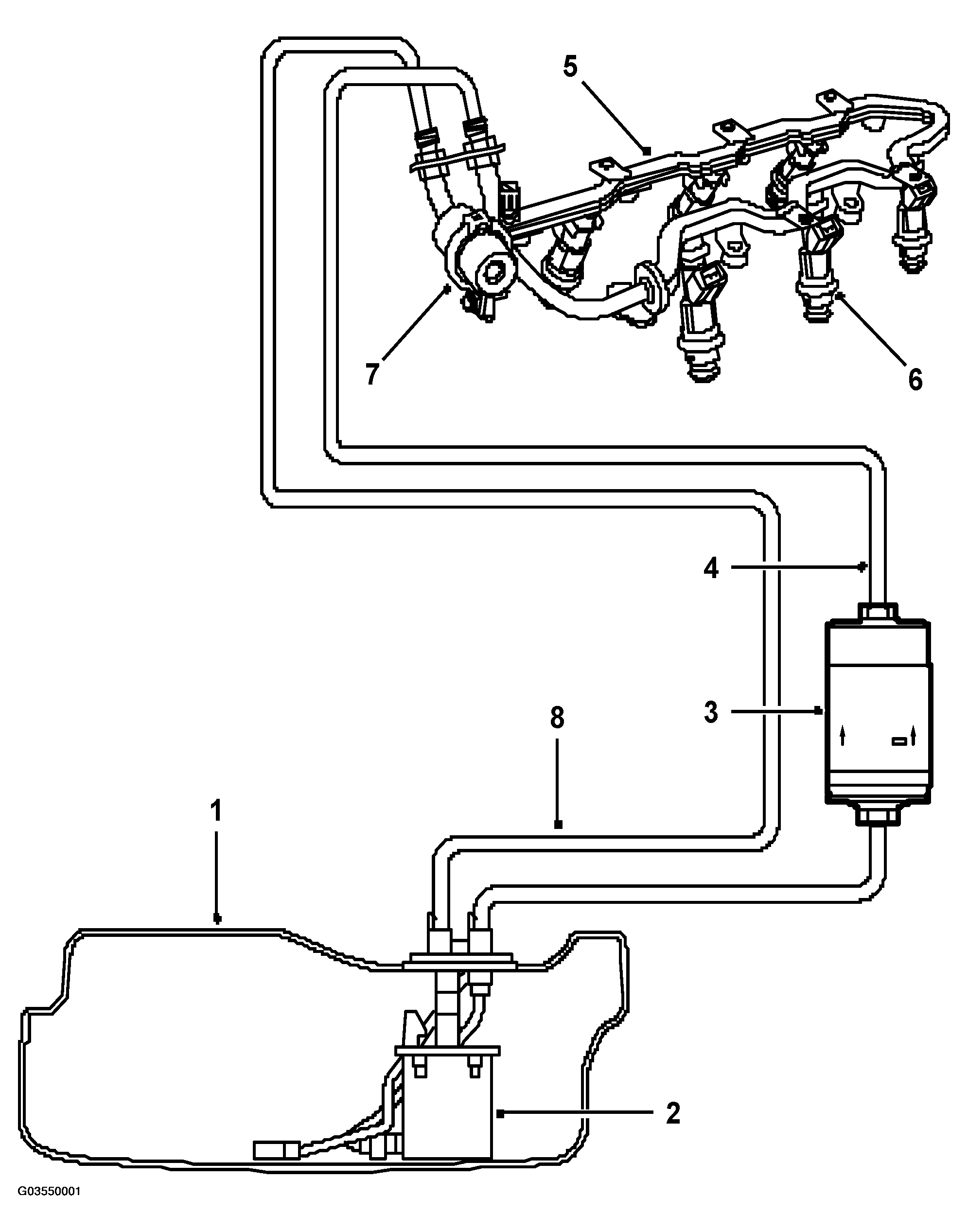 5
7
6
4
3
8
1
2
G03550001