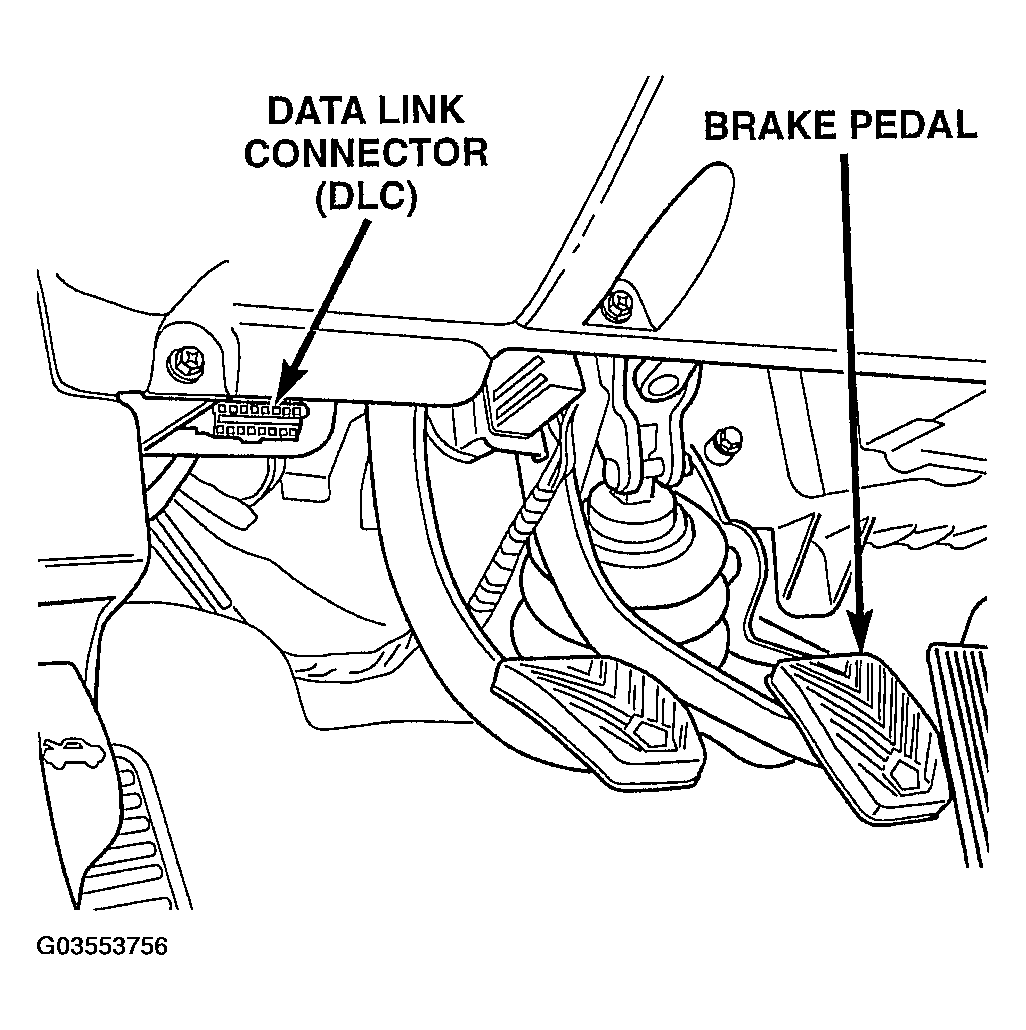 DATA LINK CONNECTOR (DLC)

BRAKE PEDAL

G03553756