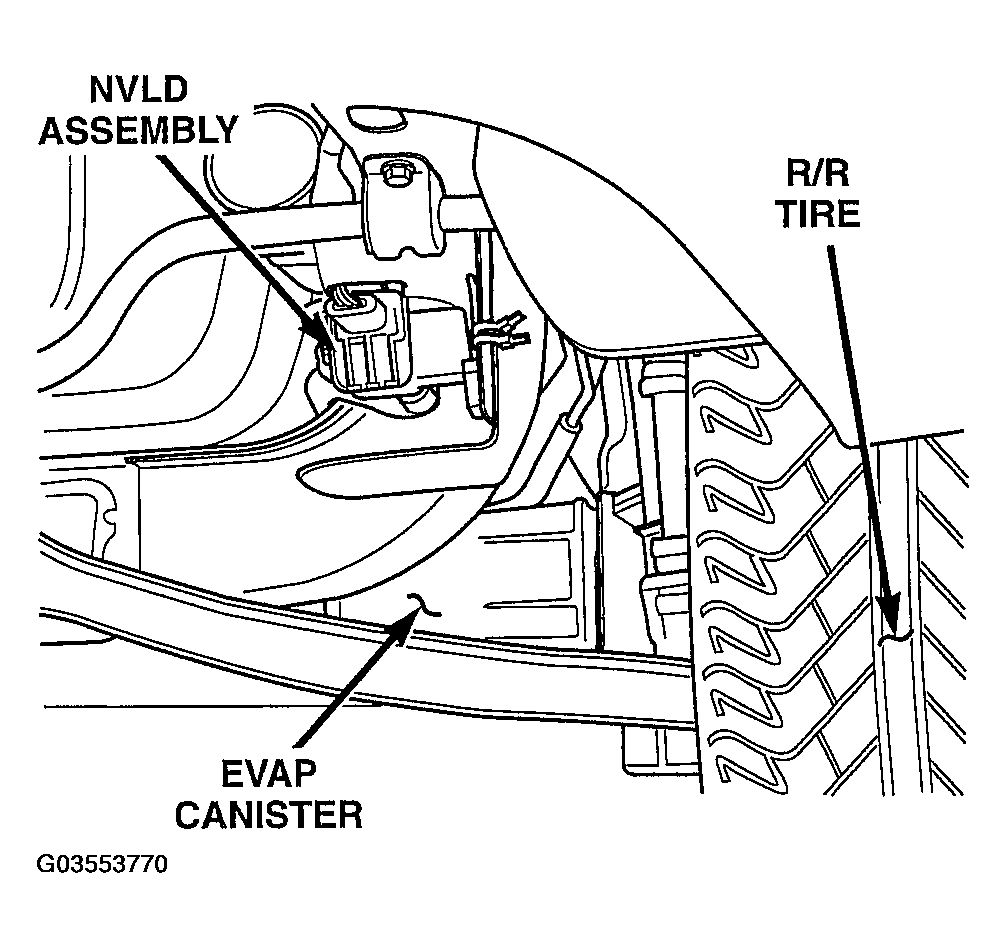 NVLD ASSEMBLY

R/R TIRE

EVAP CANISTER

G03553770