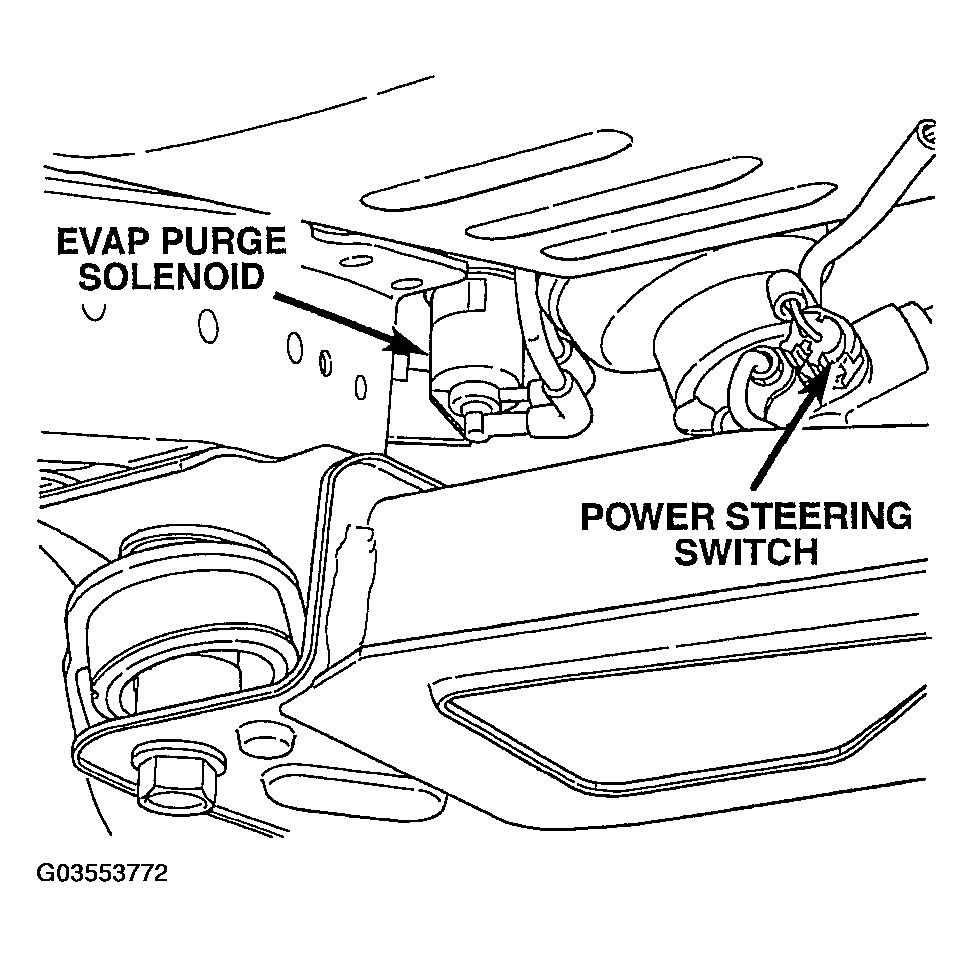 EVAP PURGE SOLENOID

POWER STEERING SWITCH

G03553772