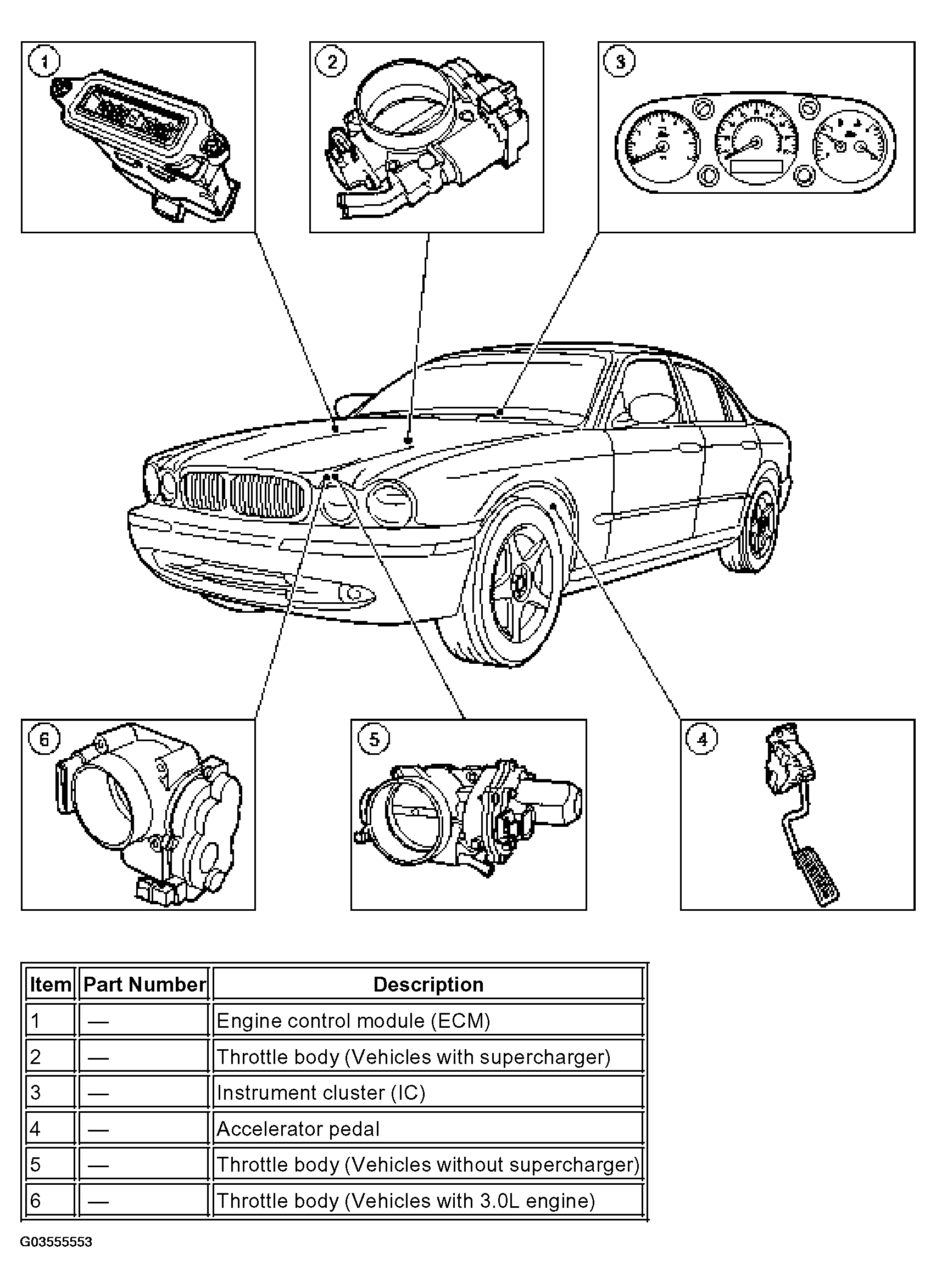 1

2

3

6

5

4

| Item | Part Number | Description |
|---|---|---|
| 1 | — | Engine control module (ECM) |
| 2 | — | Throttle body (Vehicles with supercharger) |
| 3 | — | Instrument cluster (IC) |
| 4 | — | Accelerator pedal |
| 5 | — | Throttle body (Vehicles without supercharger) |
| 6 | — | Throttle body (Vehicles with 3.0L engine) |

G03555553