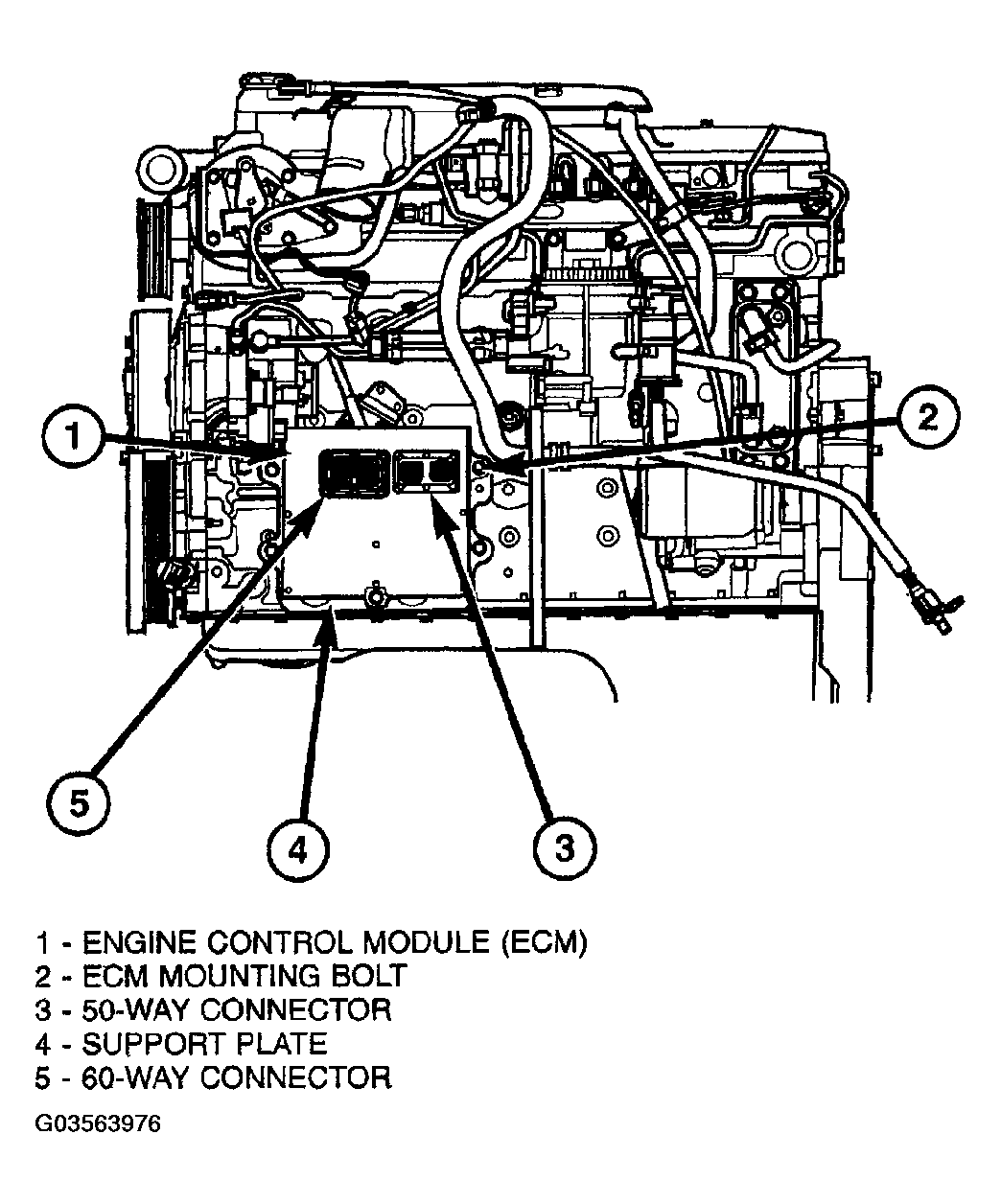 1

2

5

4

3

1 - ENGINE CONTROL MODULE (ECM)
2 - ECM MOUNTING BOLT
3 - 50-WAY CONNECTOR
4 - SUPPORT PLATE
5 - 60-WAY CONNECTOR

G03563976