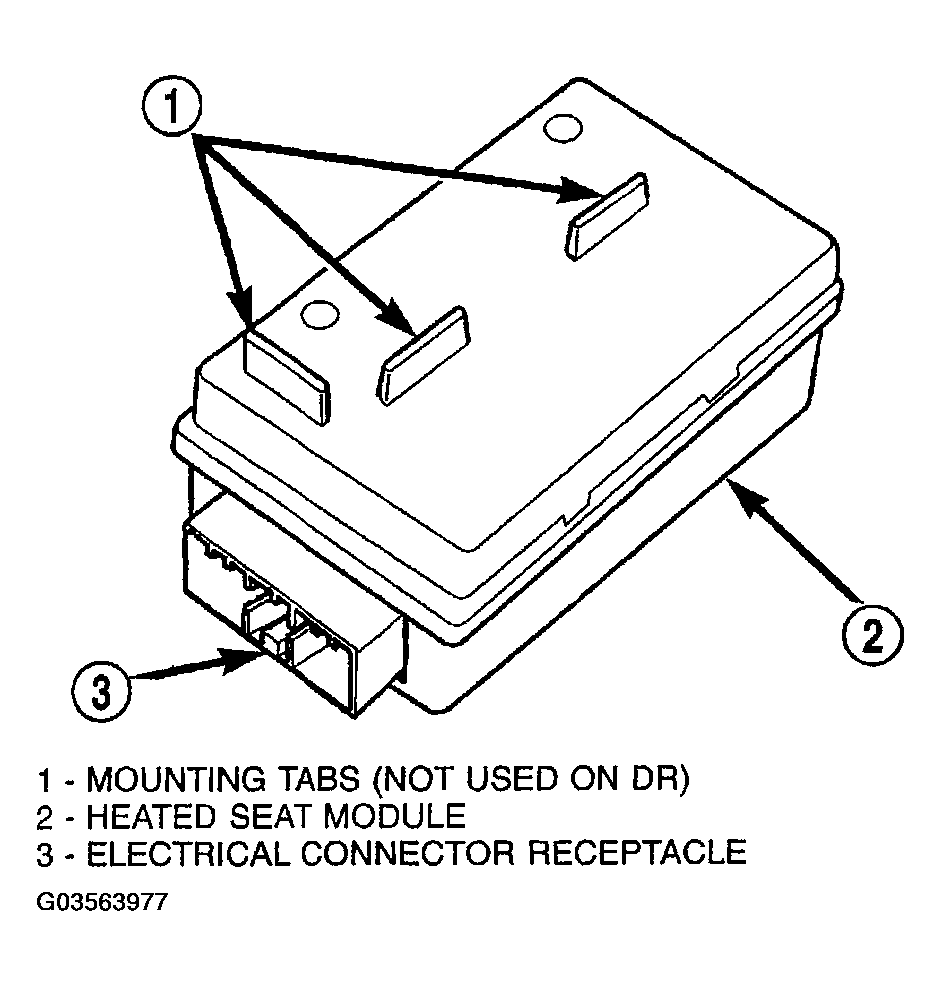 1

2

3

1 - MOUNTING TABS (NOT USED ON DR)
2 - HEATED SEAT MODULE
3 - ELECTRICAL CONNECTOR RECEPTACLE

G03563977