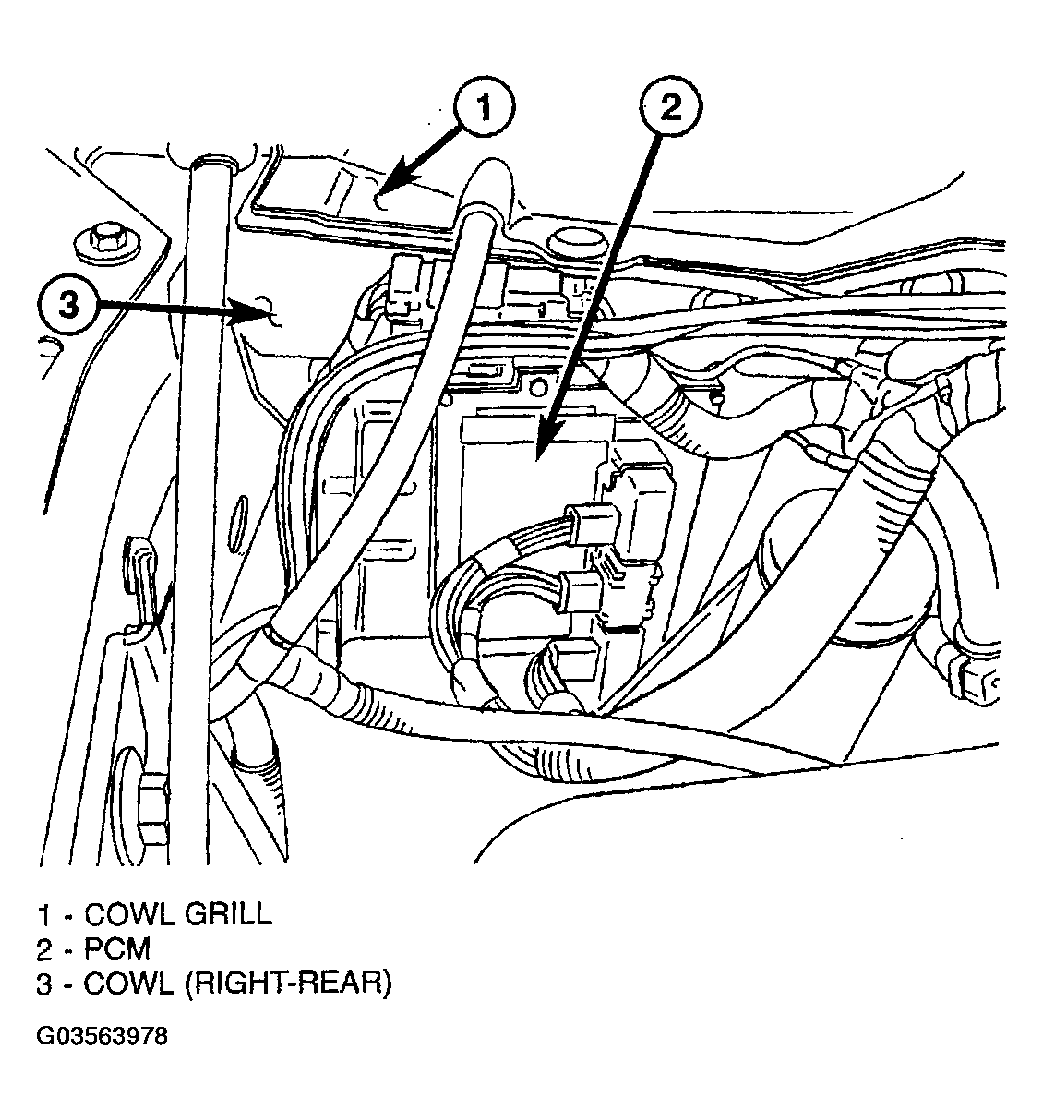 1
2
3

1 - COWL GRILL
2 - PCM
3 - COWL (RIGHT-REAR)

G03563978