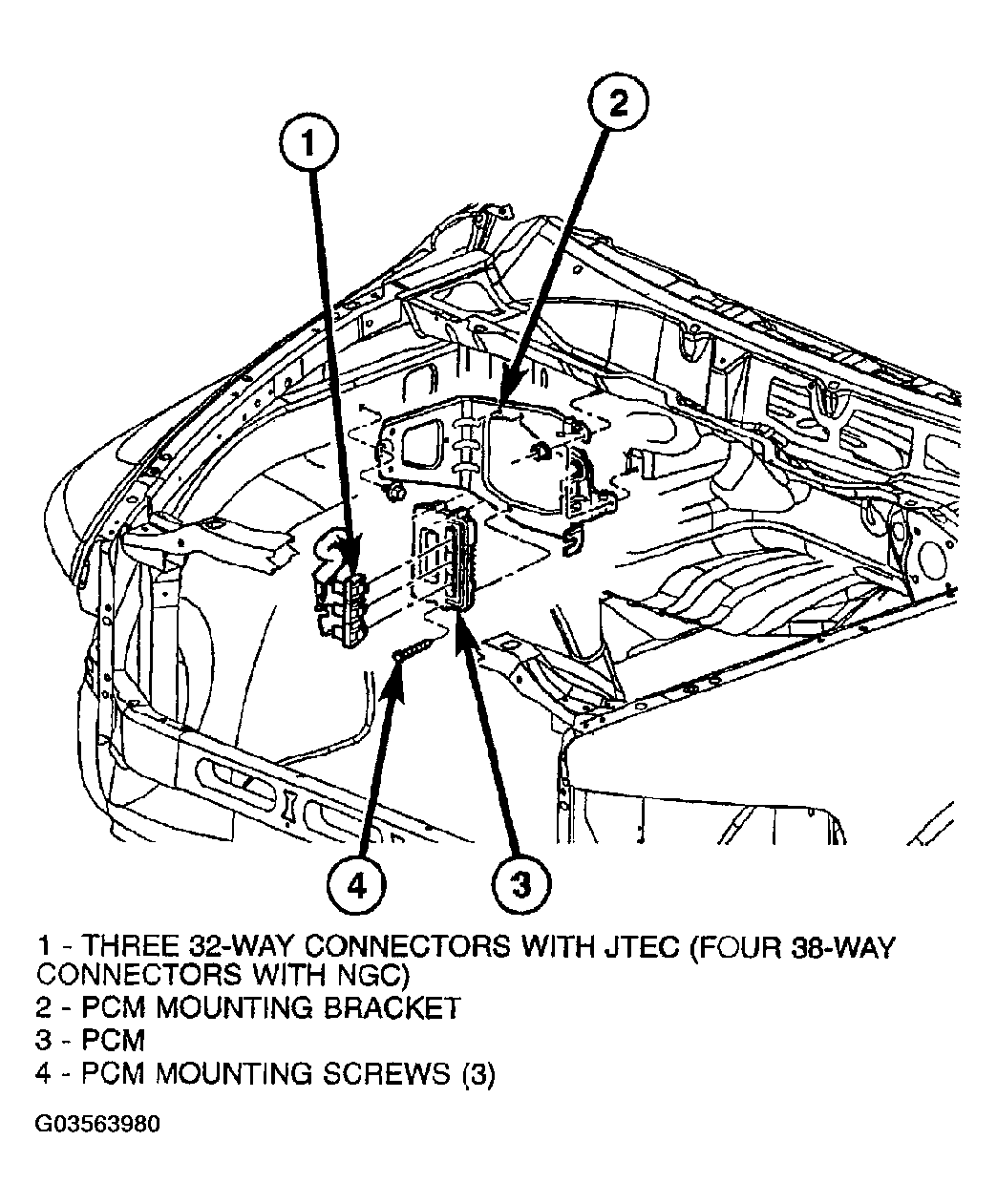 1

2

4

3

1 - THREE 32-WAY CONNECTORS WITH JTEC (FOUR 38-WAY CONNECTORS WITH NGC)
2 - PCM MOUNTING BRACKET
3 - PCM
4 - PCM MOUNTING SCREWS (3)

G03563980