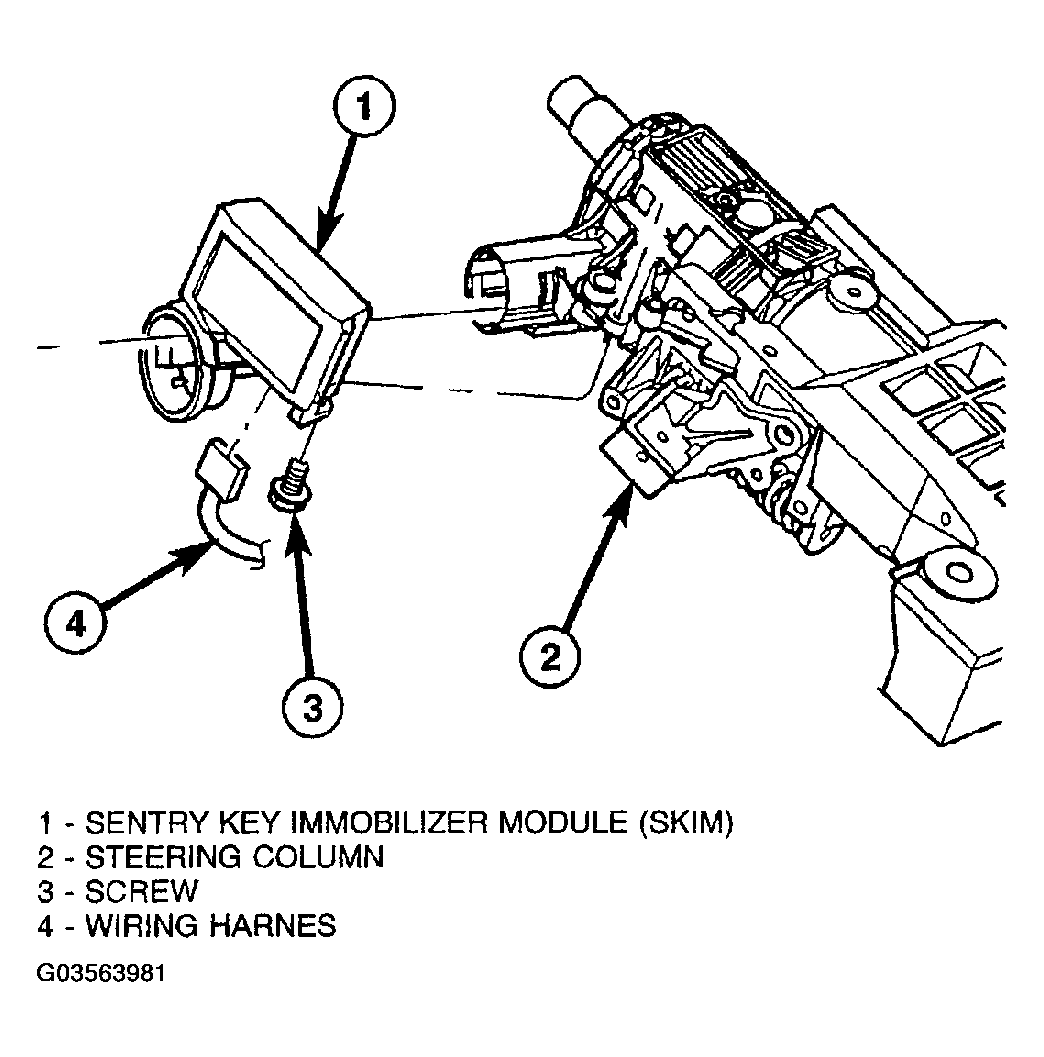 1

4

3

2

1 - SENTRY KEY IMMOBILIZER MODULE (SKIM)
2 - STEERING COLUMN
3 - SCREW
4 - WIRING HARNES

G03563981