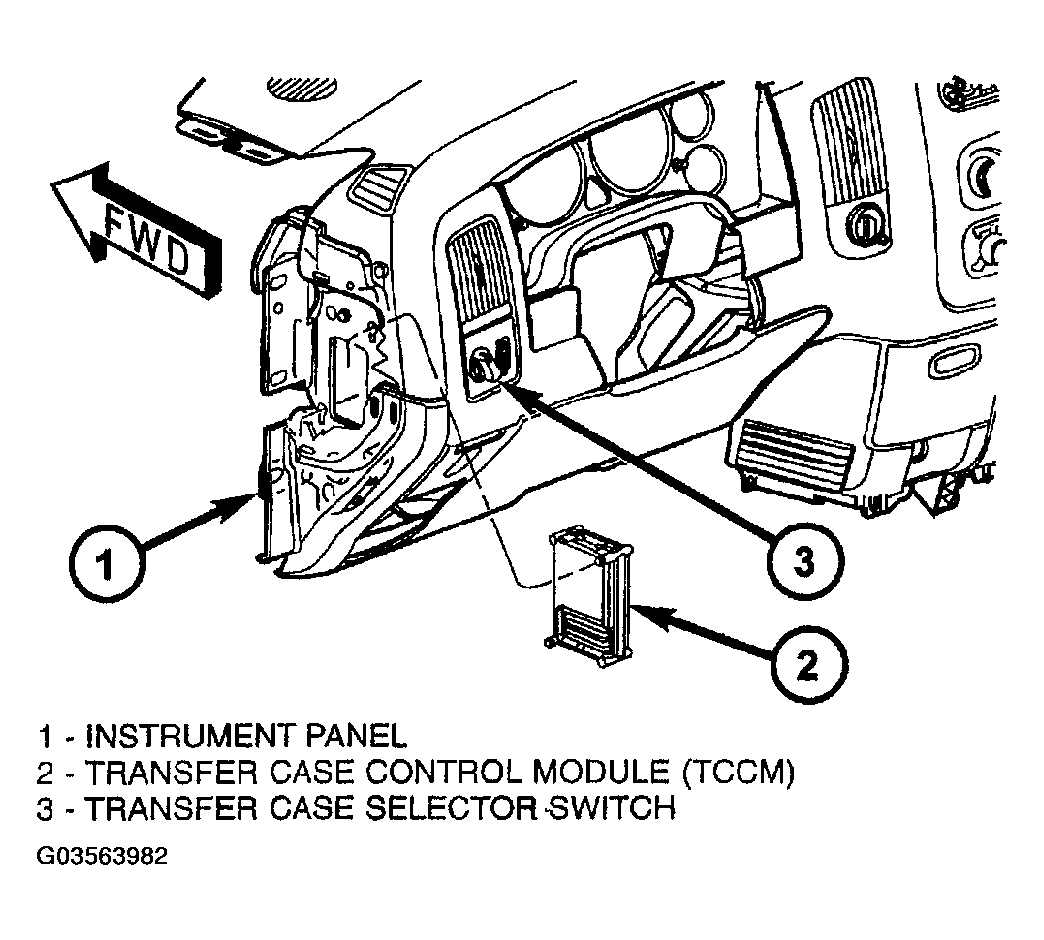 FWD

1

3

2

1 - INSTRUMENT PANEL
2 - TRANSFER CASE CONTROL MODULE (TCCM)
3 - TRANSFER CASE SELECTOR SWITCH

G03563982