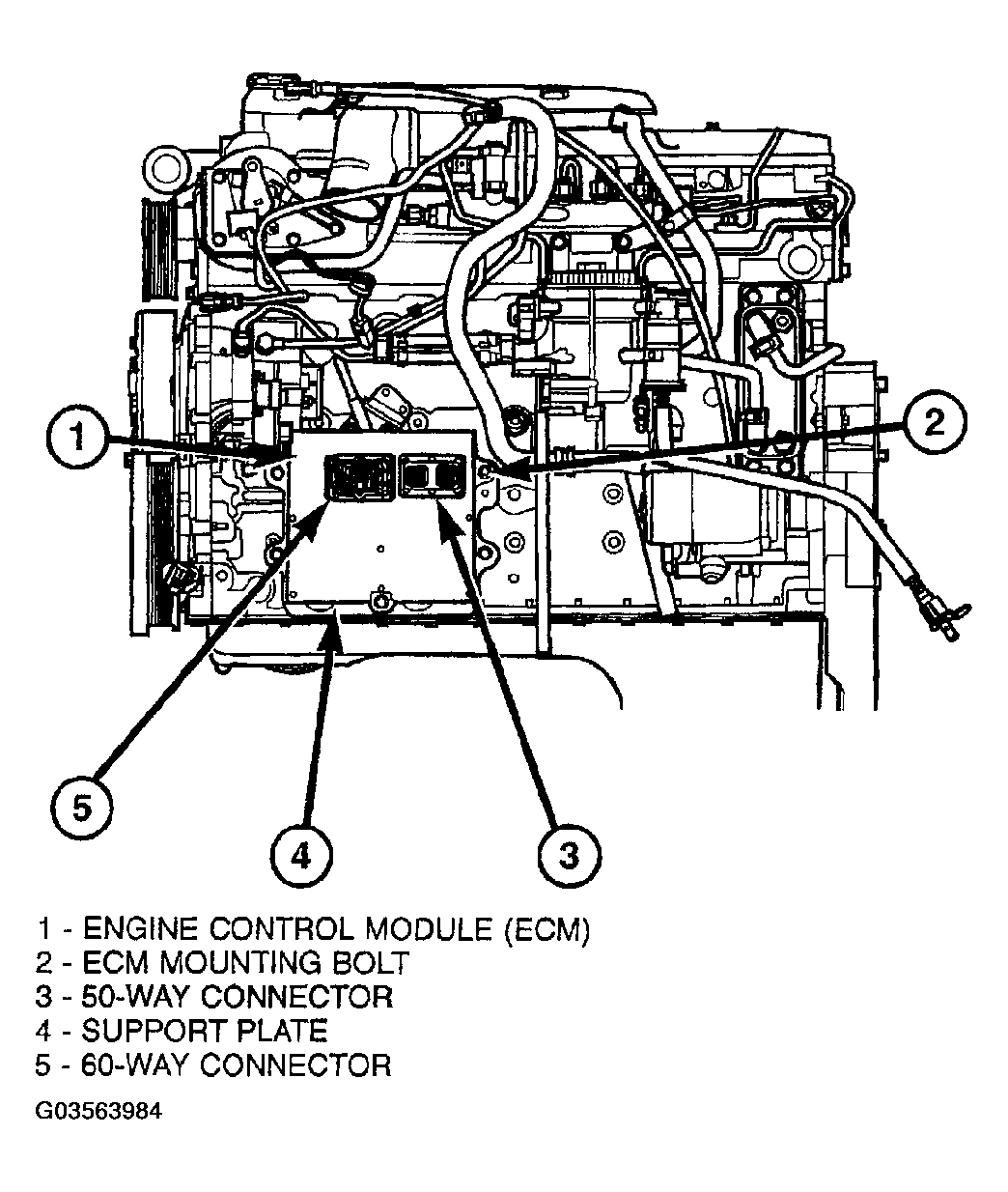 1

2

5

4

3

1 - ENGINE CONTROL MODULE (ECM)
2 - ECM MOUNTING BOLT
3 - 50-WAY CONNECTOR
4 - SUPPORT PLATE
5 - 60-WAY CONNECTOR

G03563984