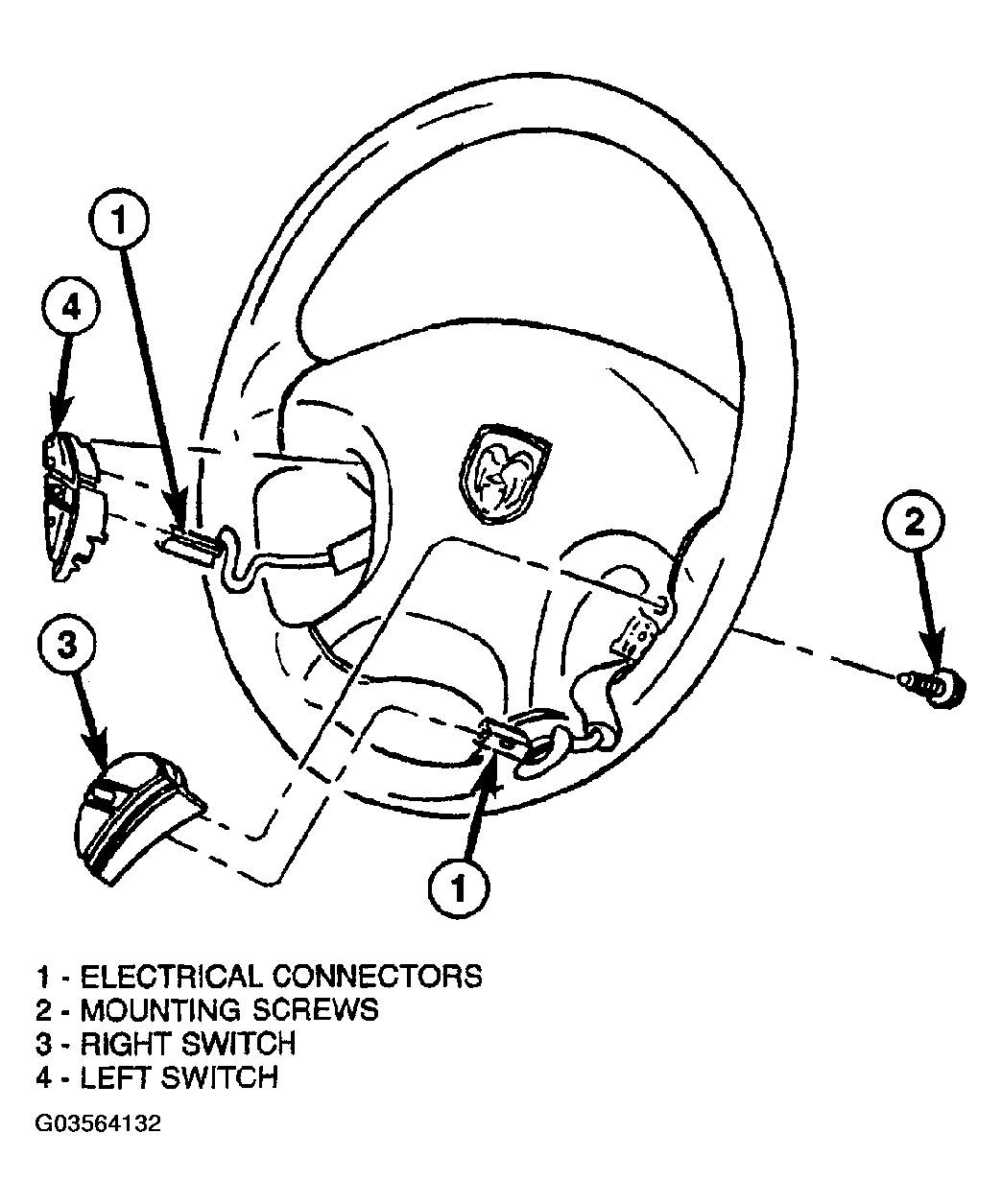 1

4

2

3

1

1 - ELECTRICAL CONNECTORS
2 - MOUNTING SCREWS
3 - RIGHT SWITCH
4 - LEFT SWITCH

G03564132