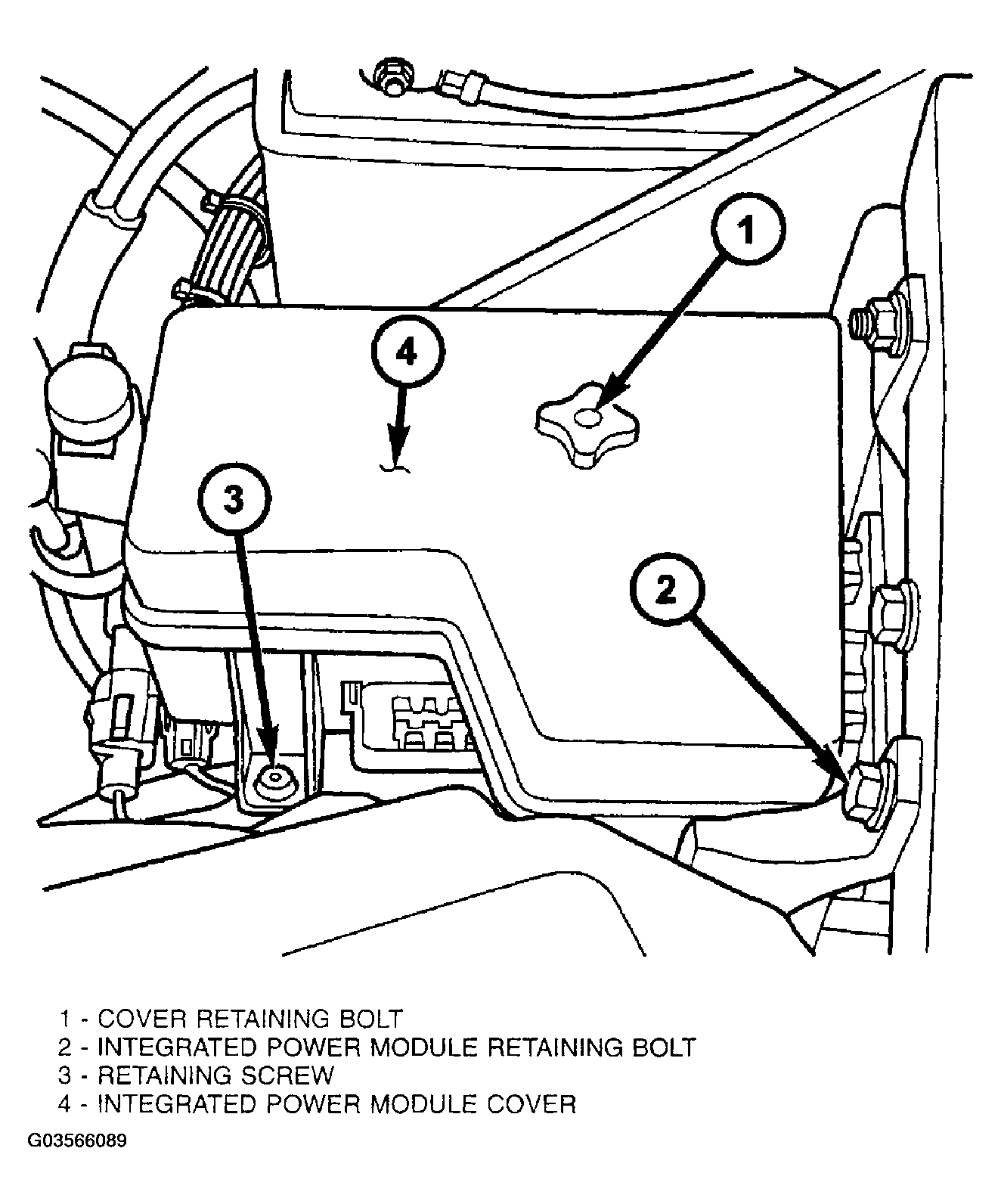 1

4

3

2

1 - COVER RETAINING BOLT
2 - INTEGRATED POWER MODULE RETAINING BOLT
3 - RETAINING SCREW
4 - INTEGRATED POWER MODULE COVER

G03566089