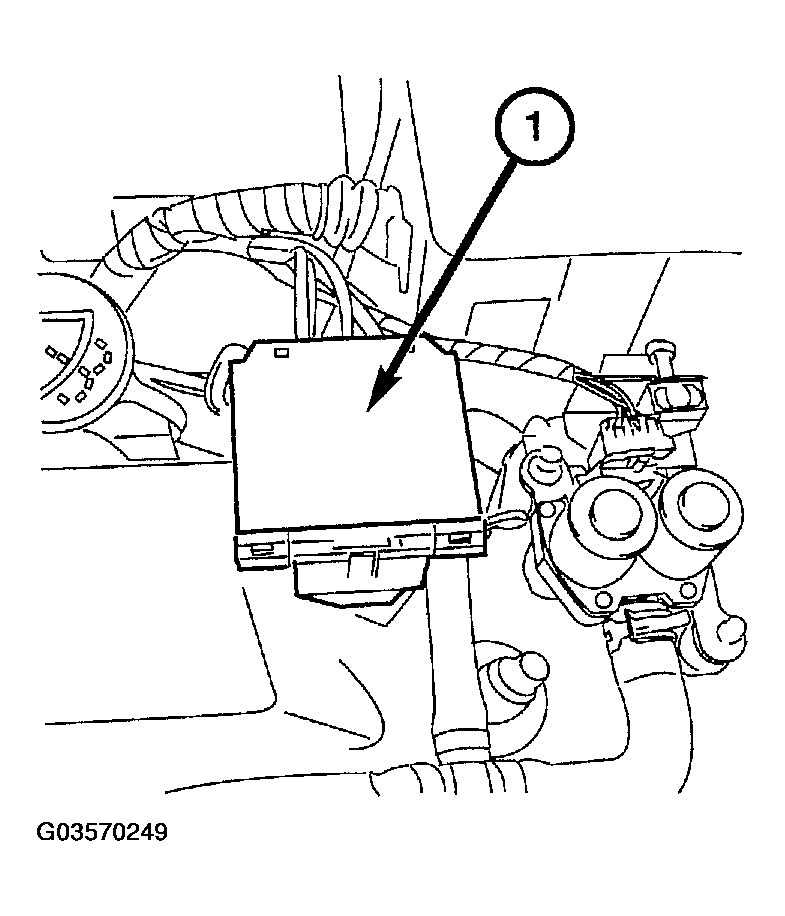 1

G03570249