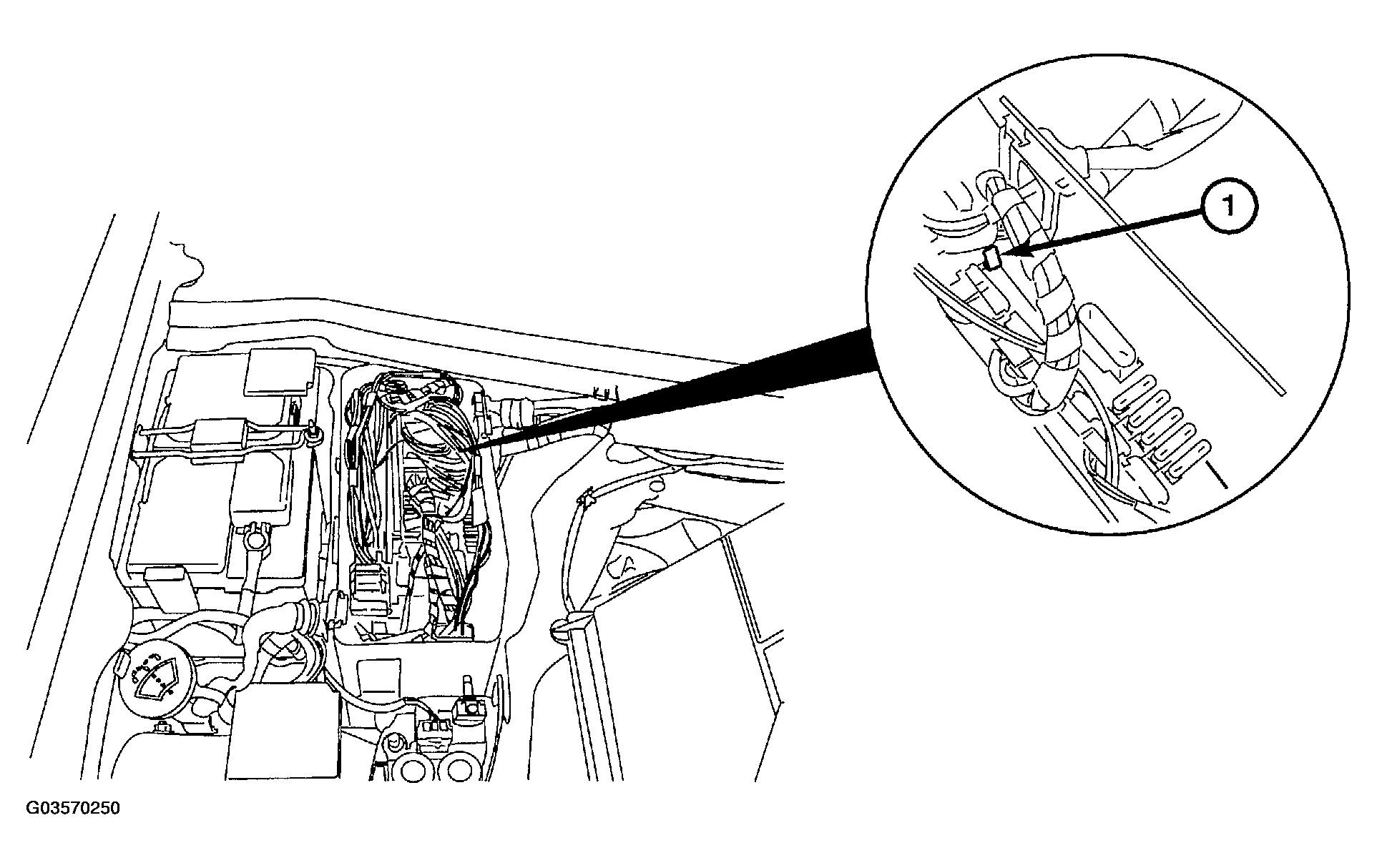 1

G03570250